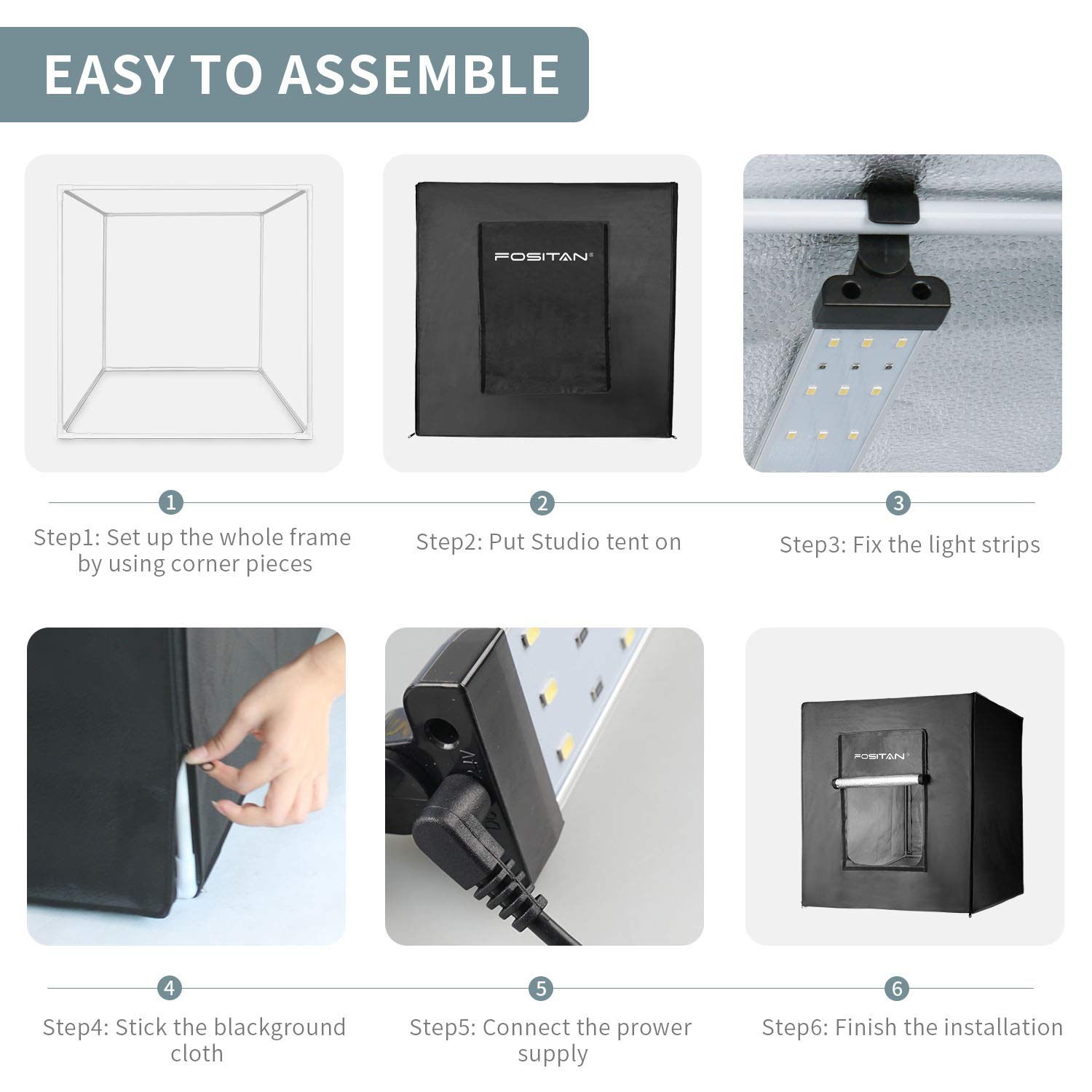 EASY TO ASSEMBLE

FOSITAN®

1

Step1: Set up the whole frame by using corner pieces

2

Step2: Put Studio tent on

3

Step3: Fix the light strips

FOSITAN®

4

Step4: Stick the blackground cloth

5

Step5: Connect the prower supply

6

Step6: Finish the installation