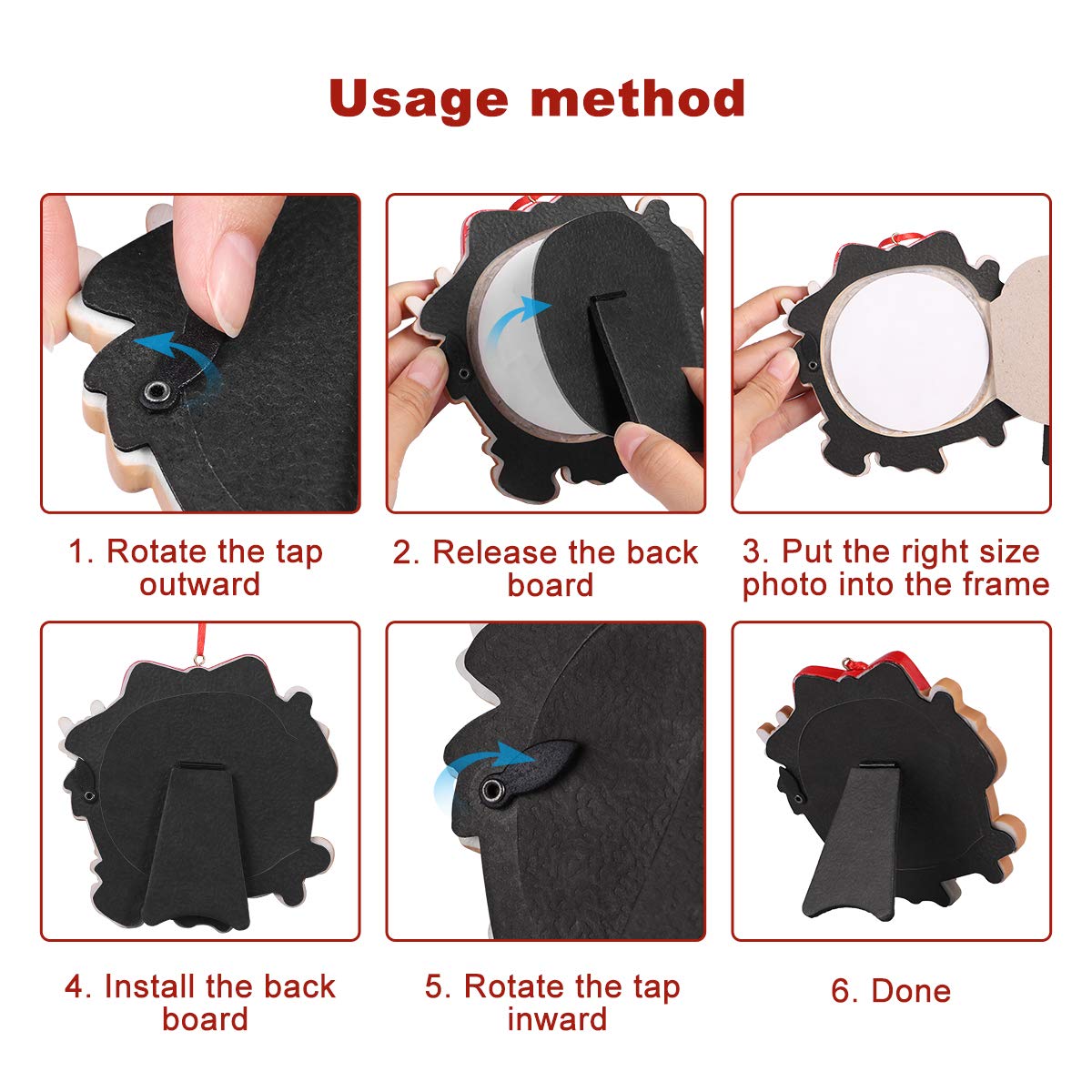 Usage method

1. Rotate the tap outward

2. Release the back board

3. Put the right size photo into the frame

4. Install the back board

5. Rotate the tap inward

6. Done