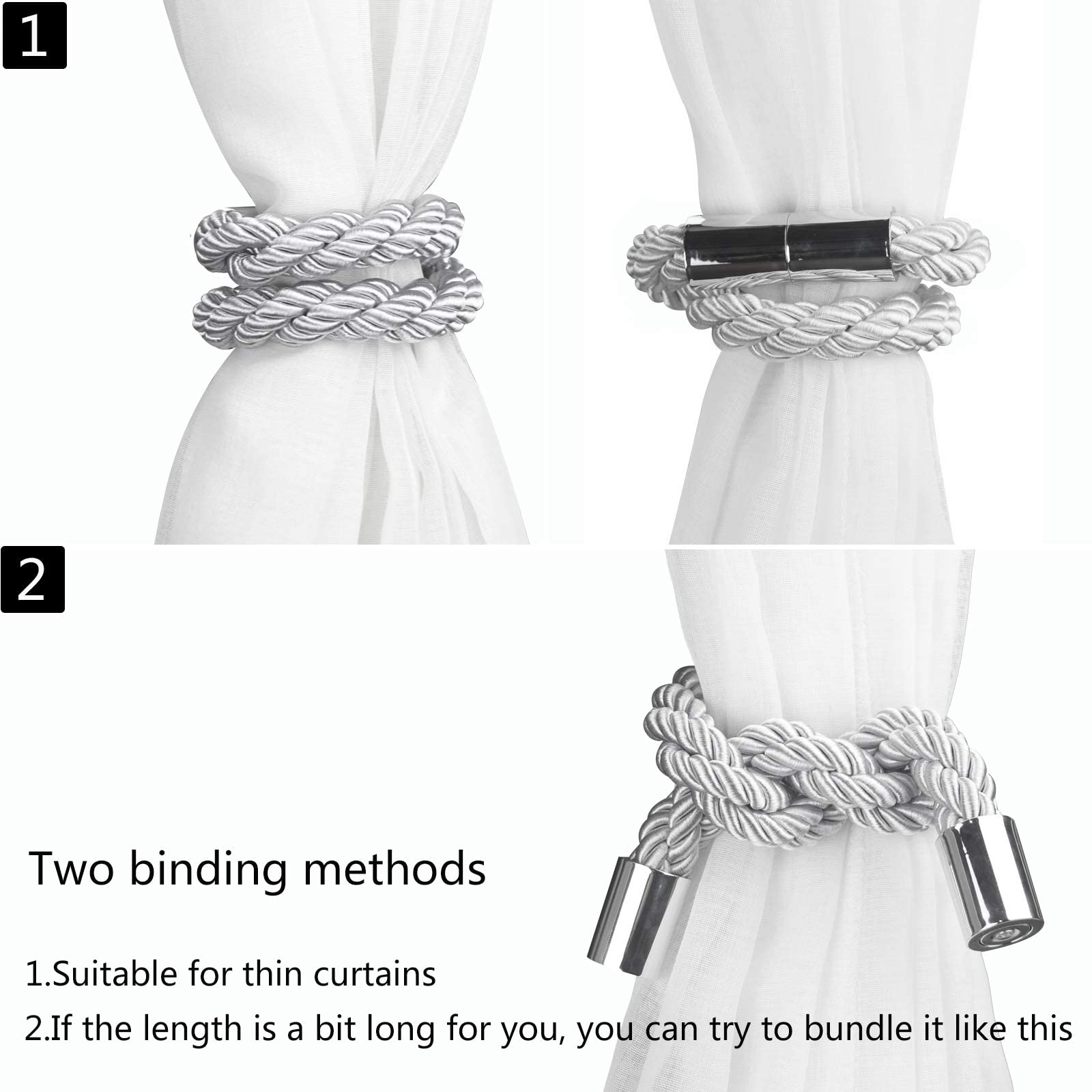 1

2

Two binding methods

1.Suitable for thin curtains

2.If the length is a bit long for you, you can try to bundle it like this