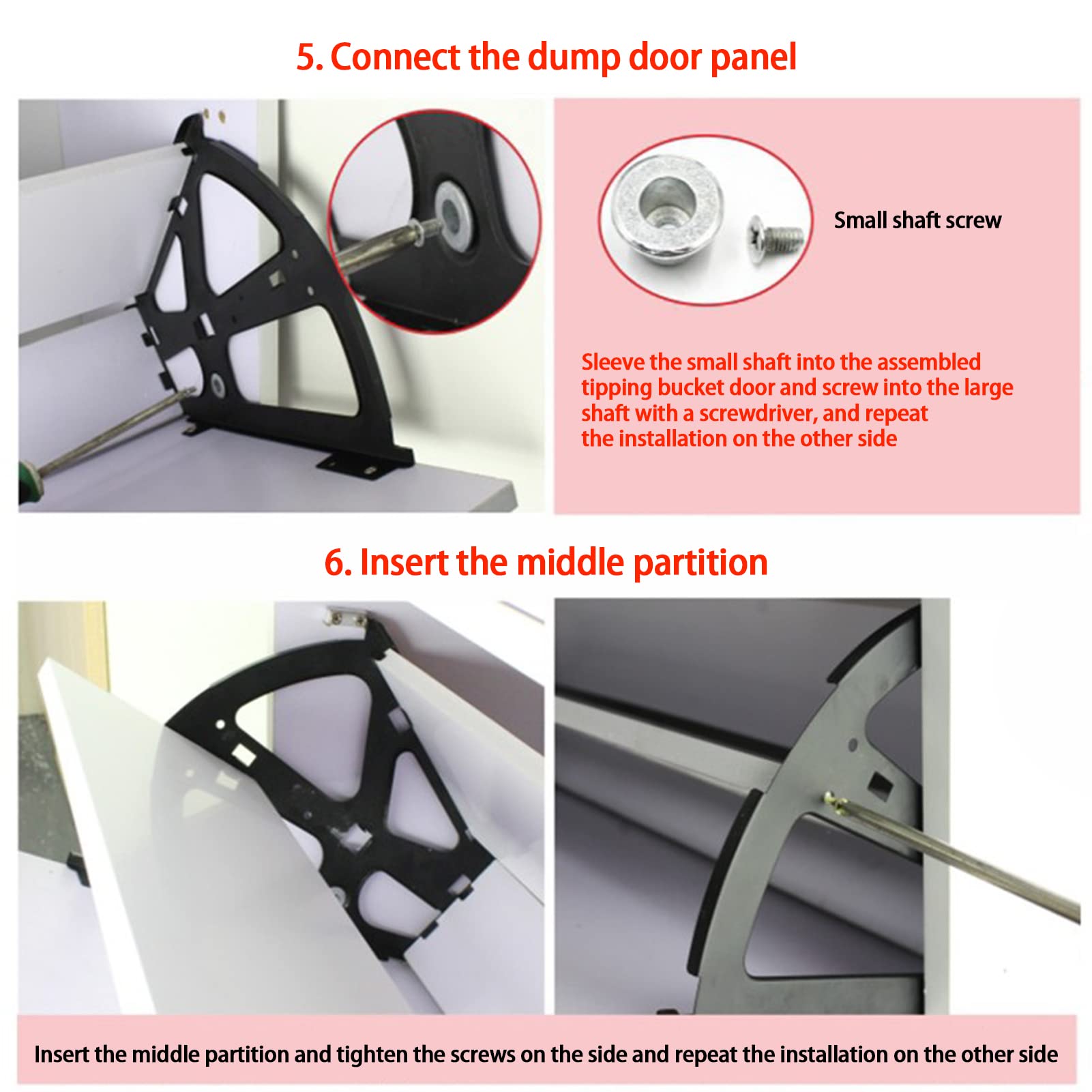 5. Connect the dump door panel

Small shaft screw

Sleeve the small shaft into the assembled tipping bucket door and screw into the large shaft with a screwdriver, and repeat the installation on the other side

6. Insert the middle partition

Insert the middle partition and tighten the screws on the side and repeat the installation on the other side