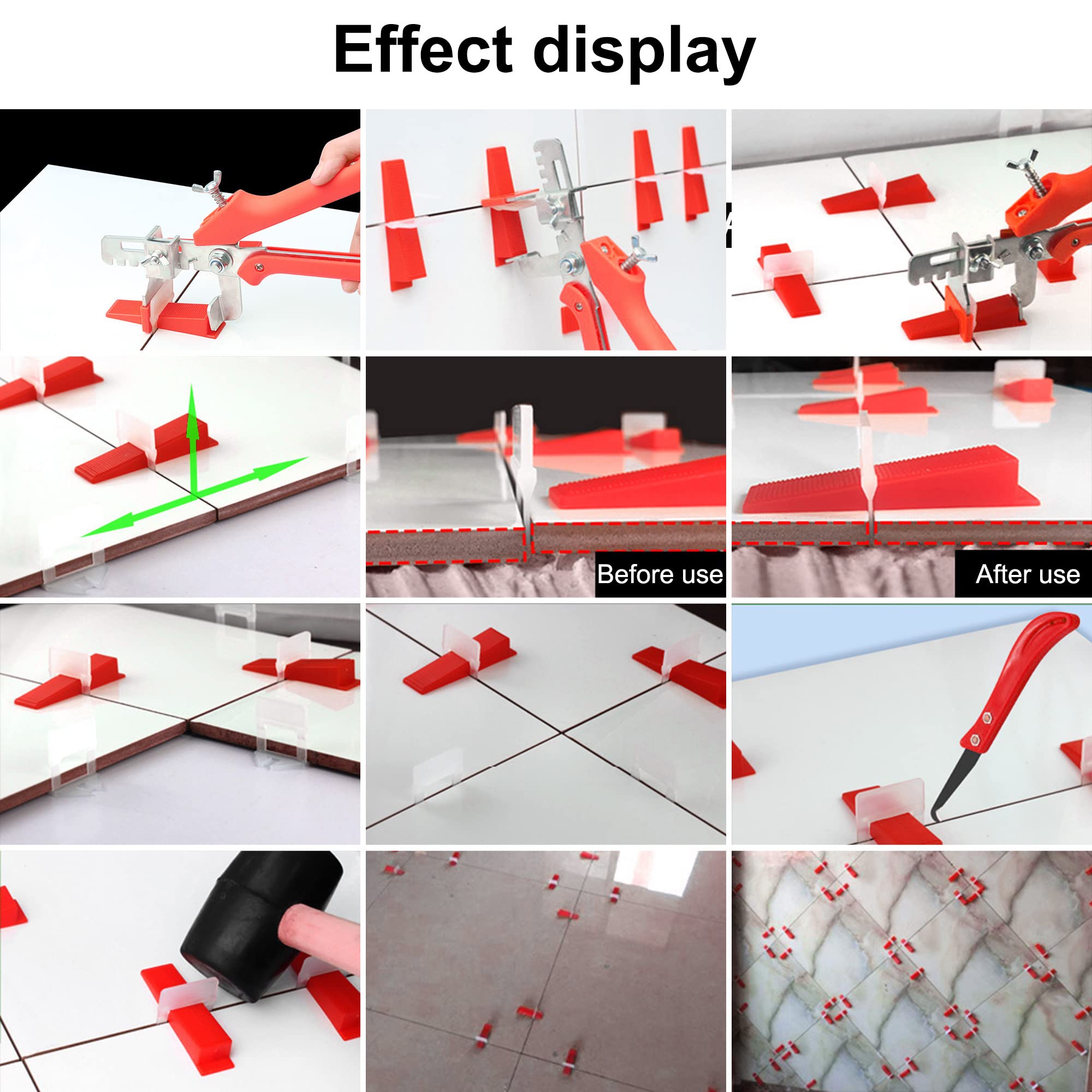 Effect display

Before use

After use