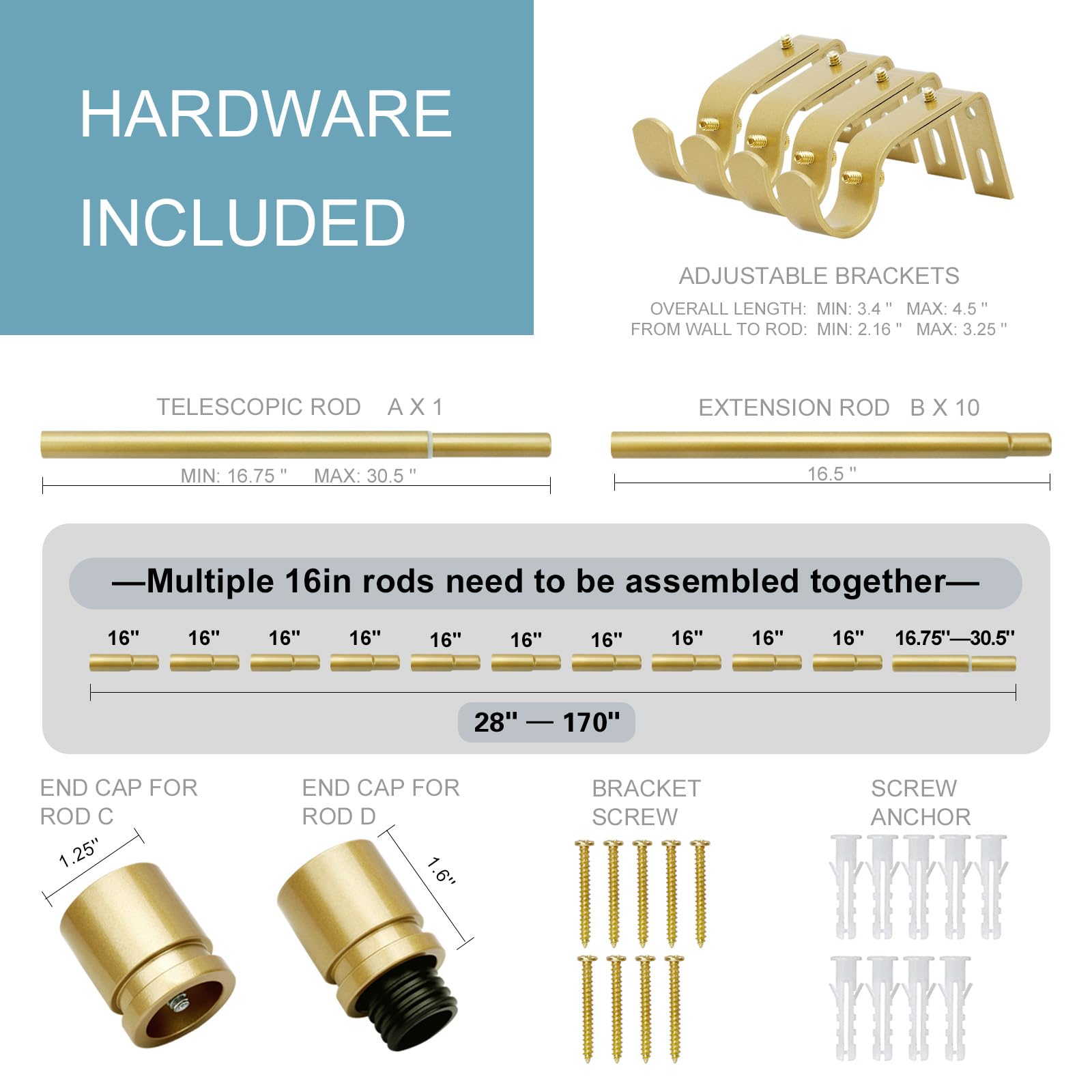 HARDWARE INCLUDED

ADJUSTABLE BRACKETS
OVERALL LENGTH: MIN: 3.4 " MAX: 4.5 "
FROM WALL TO ROD: MIN: 2.16 " MAX: 3.25 "

TELESCOPIC ROD A X 1
MIN: 16.75 " MAX: 30.5 "

EXTENSION ROD B X 10
16.5 "

—Multiple 16in rods need to be assembled together—

16" 16" 16" 16" 16" 16" 16" 16" 16" 16" 16.75"—30.5"

28" — 170"

END CAP FOR ROD C
1.25"

END CAP FOR ROD D
1.6"

BRACKET SCREW

SCREW ANCHOR