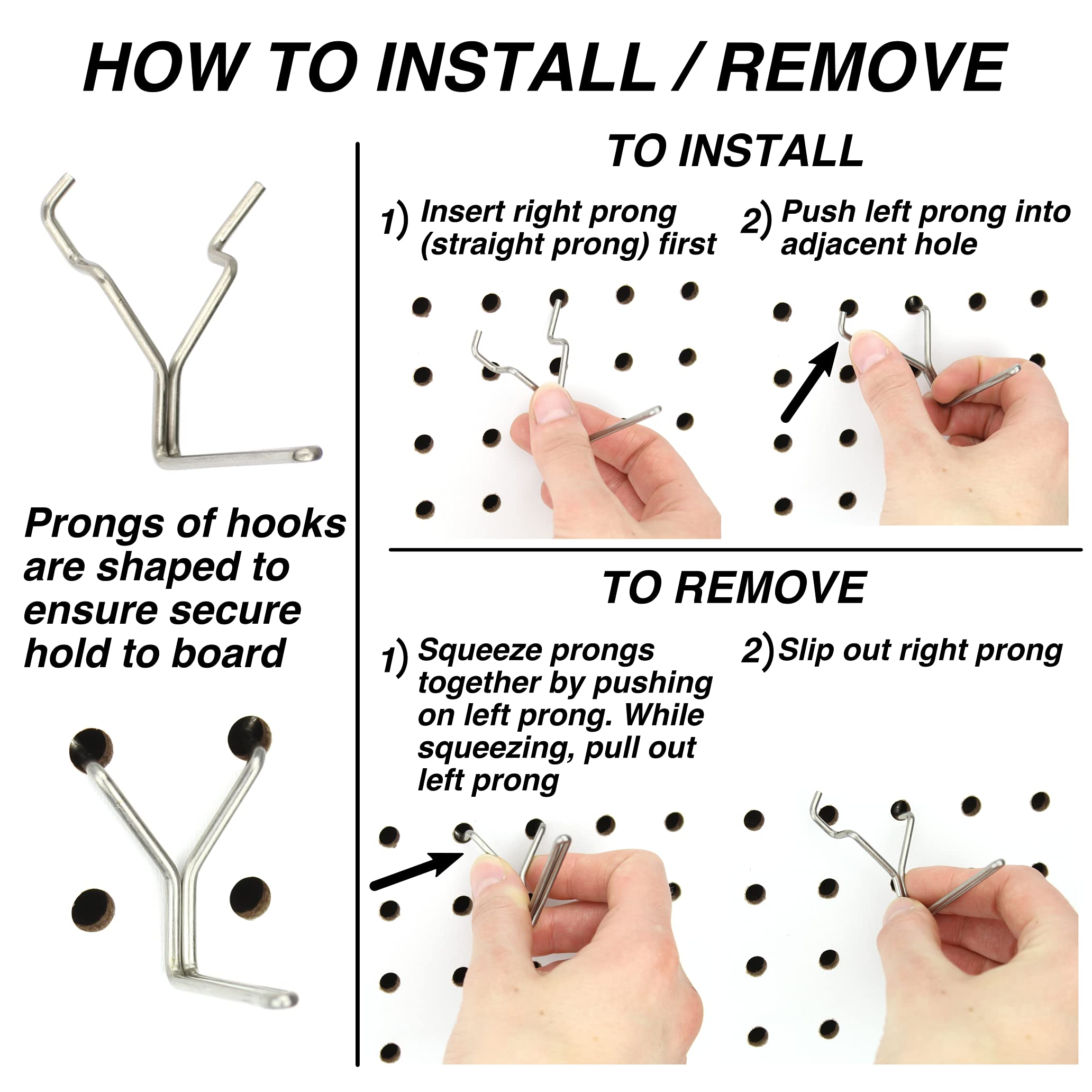 HOW TO INSTALL / REMOVE

Prongs of hooks are shaped to ensure secure hold to board

TO INSTALL

1) Insert right prong (straight prong) first

2) Push left prong into adjacent hole

TO REMOVE

1) Squeeze prongs together by pushing on left prong. While squeezing, pull out left prong

2) Slip out right prong