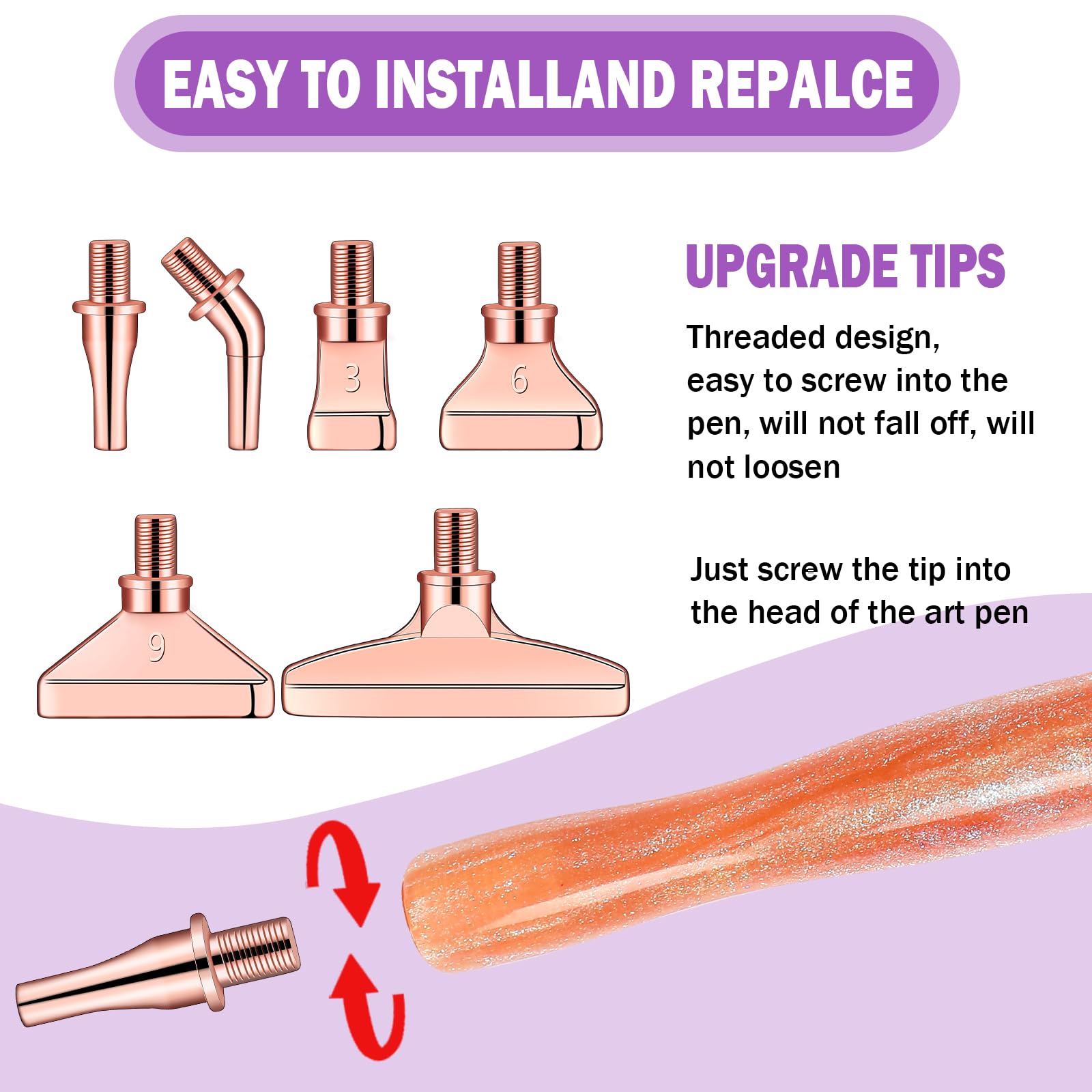 EASY TO INSTALLAND REPALCE

3

6

9

UPGRADE TIPS

Threaded design, easy to screw into the pen, will not fall off, will not loosen

Just screw the tip into the head of the art pen