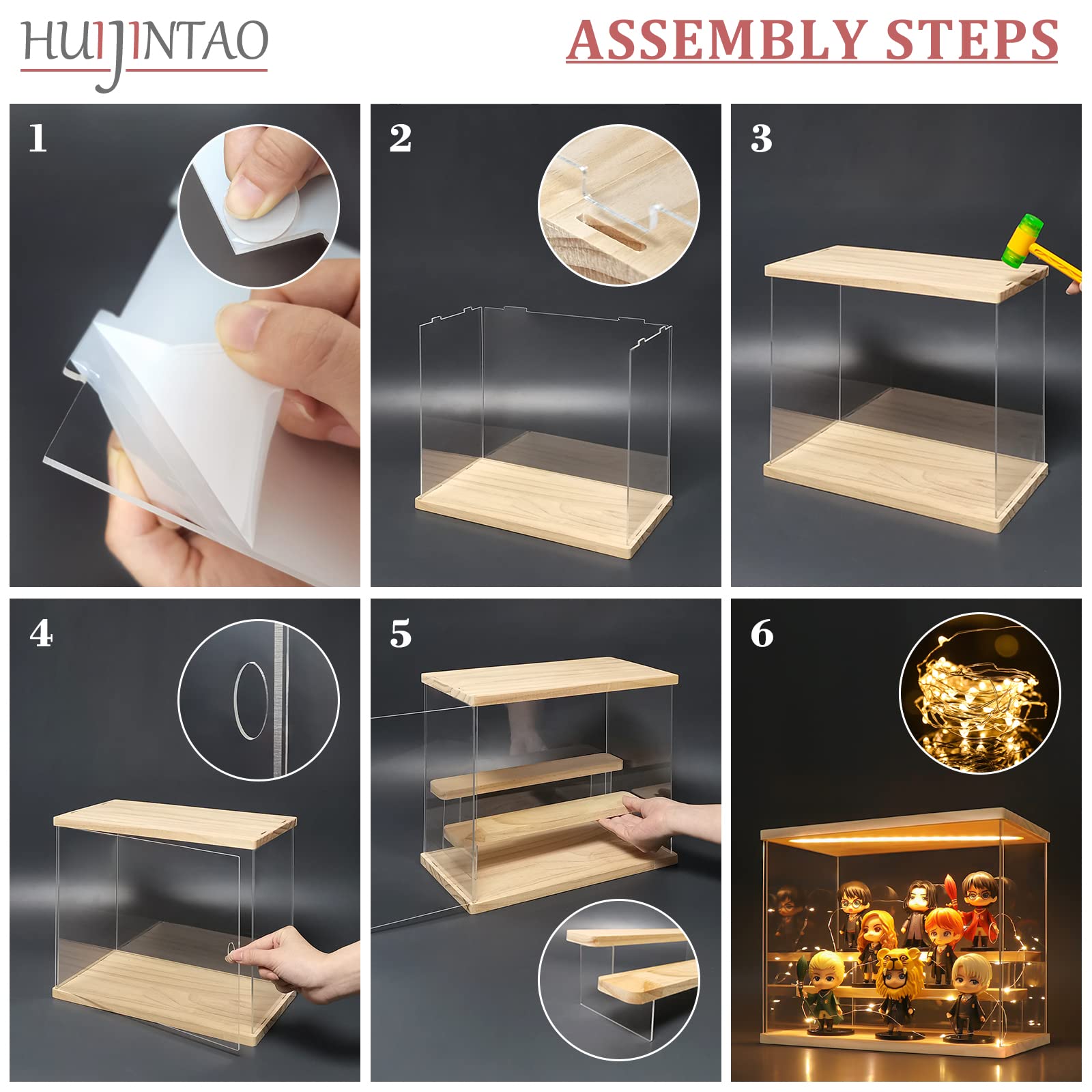 HUIJINTAO

ASSEMBLY STEPS

1

2

3

4

5

6