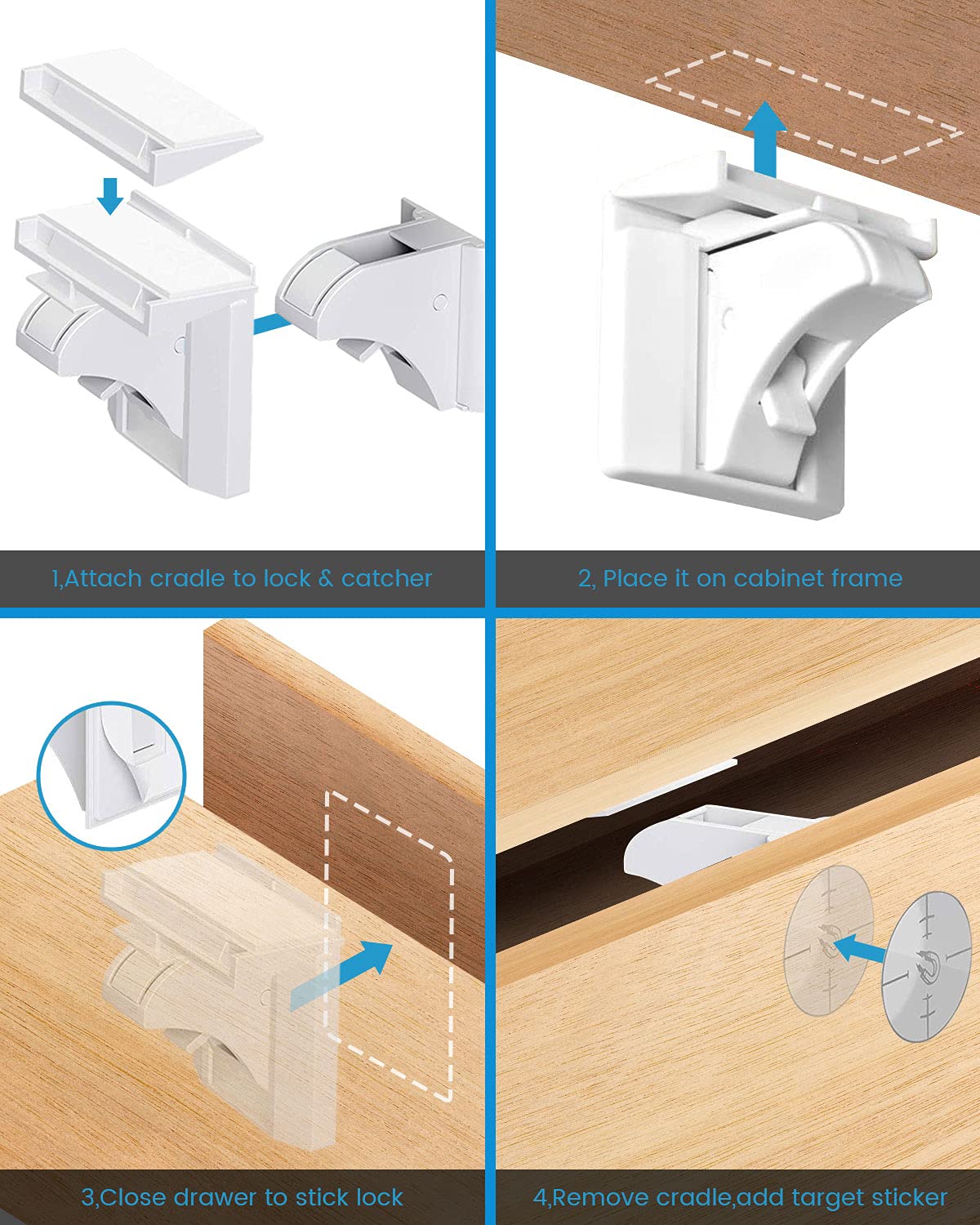 1,Attach cradle to lock & catcher

2, Place it on cabinet frame

3,Close drawer to stick lock

4,Remove cradle,add target sticker