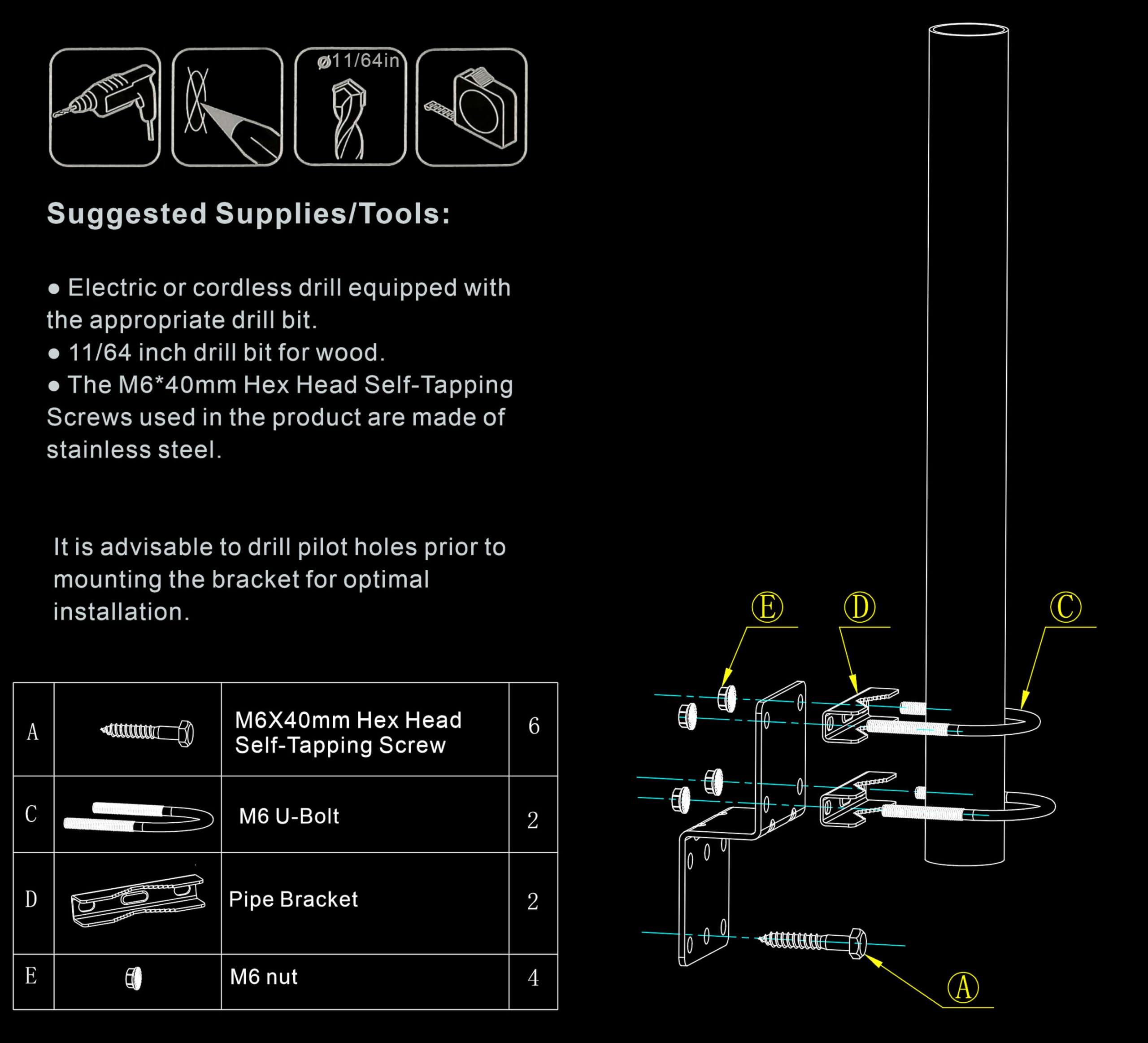 ø11/64in

Suggested Supplies/Tools:

● Electric or cordless drill equipped with the appropriate drill bit.
● 11/64 inch drill bit for wood.
● The M6*40mm Hex Head Self-Tapping Screws used in the product are made of stainless steel.

It is advisable to drill pilot holes prior to mounting the bracket for optimal installation.

| A | | M6X40mm Hex Head Self-Tapping Screw | 6 |
|---|---|---|---|
| C | | M6 U-Bolt | 2 |
| D | | Pipe Bracket | 2 |
| E | | M6 nut | 4 |

E
D
C
A