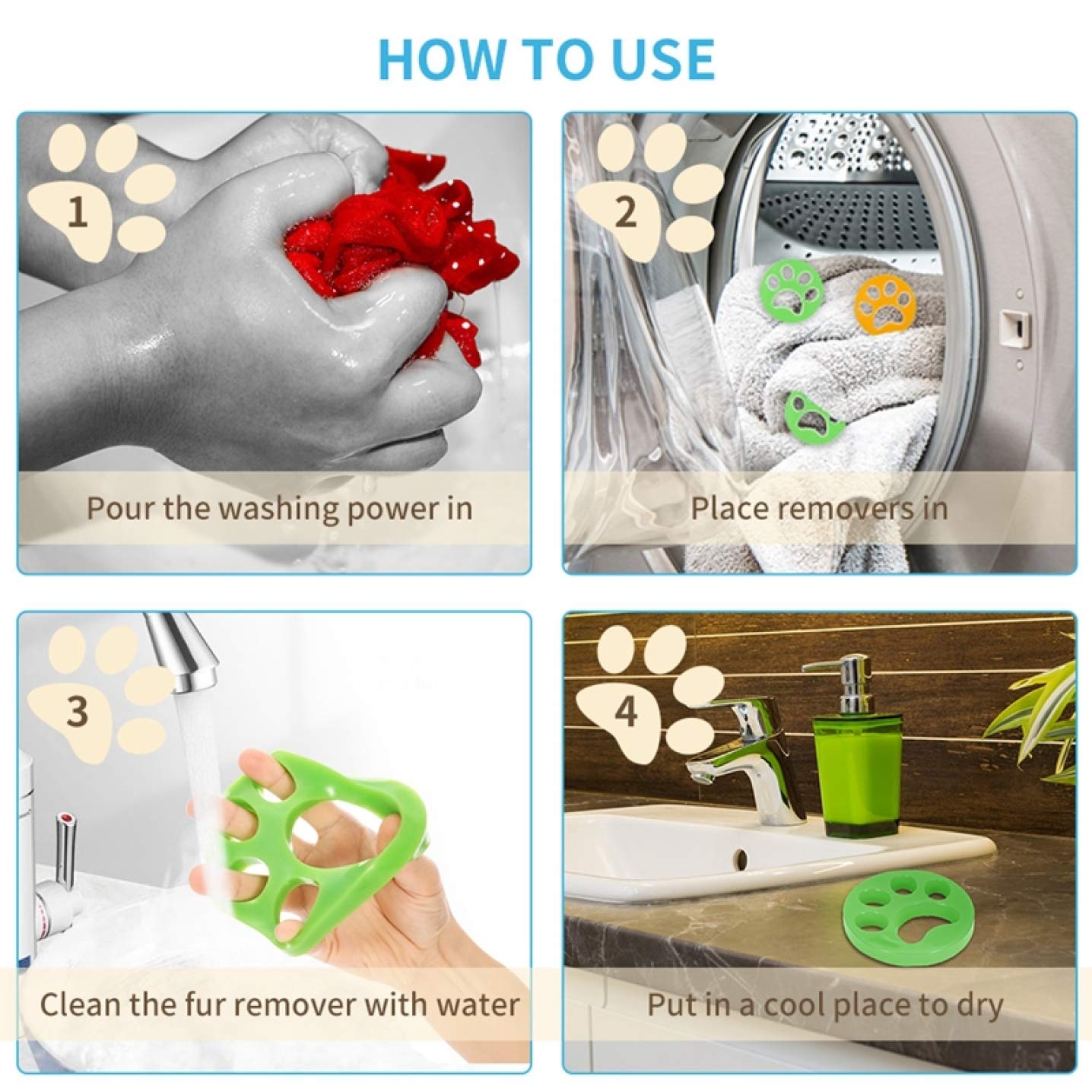 HOW TO USE

1

Pour the washing power in

2

Place removers in

3

Clean the fur remover with water

4

Put in a cool place to dry