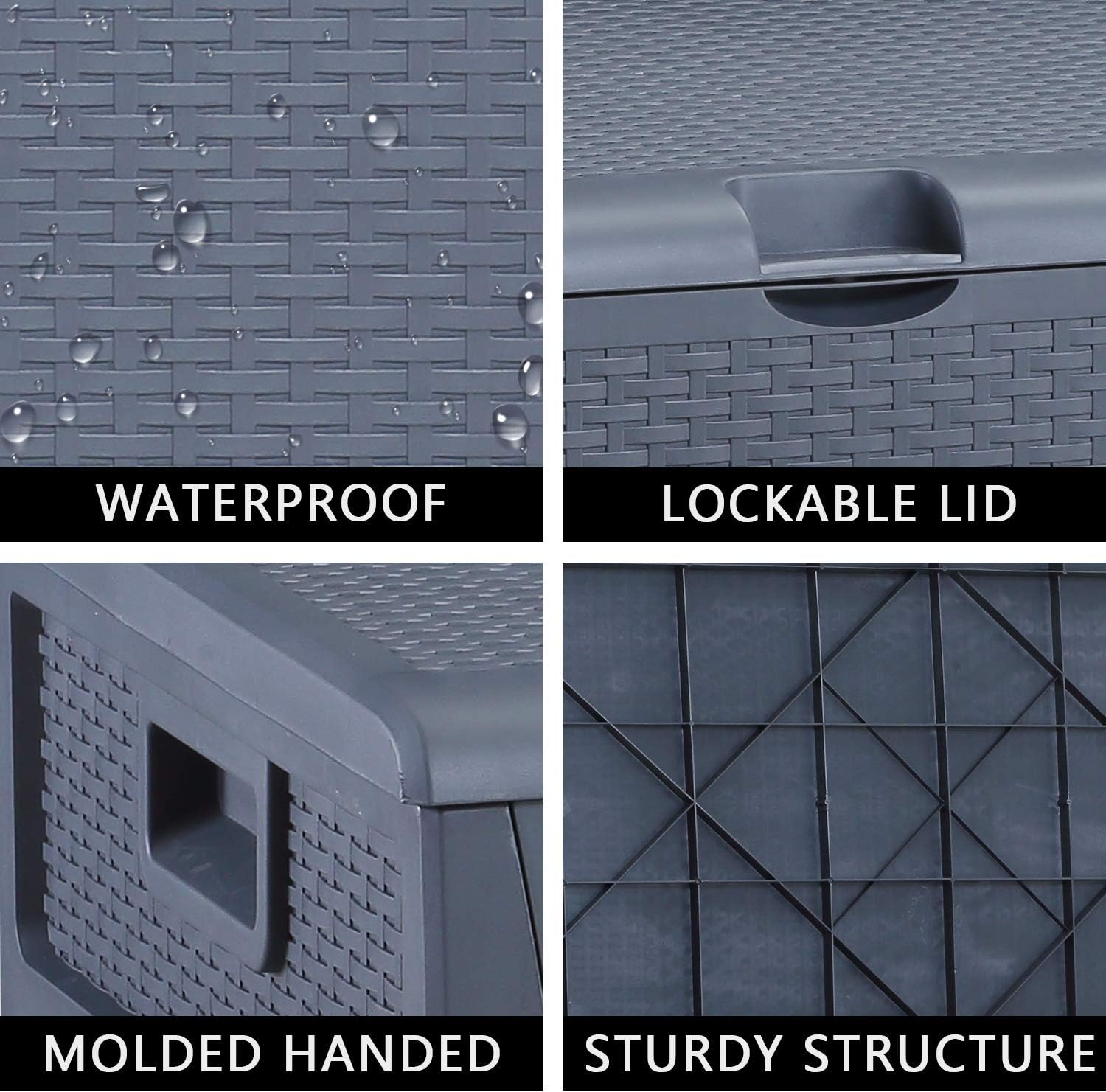 WATERPROOF

LOCKABLE LID

MOLDED HANDED

STURDY STRUCTURE