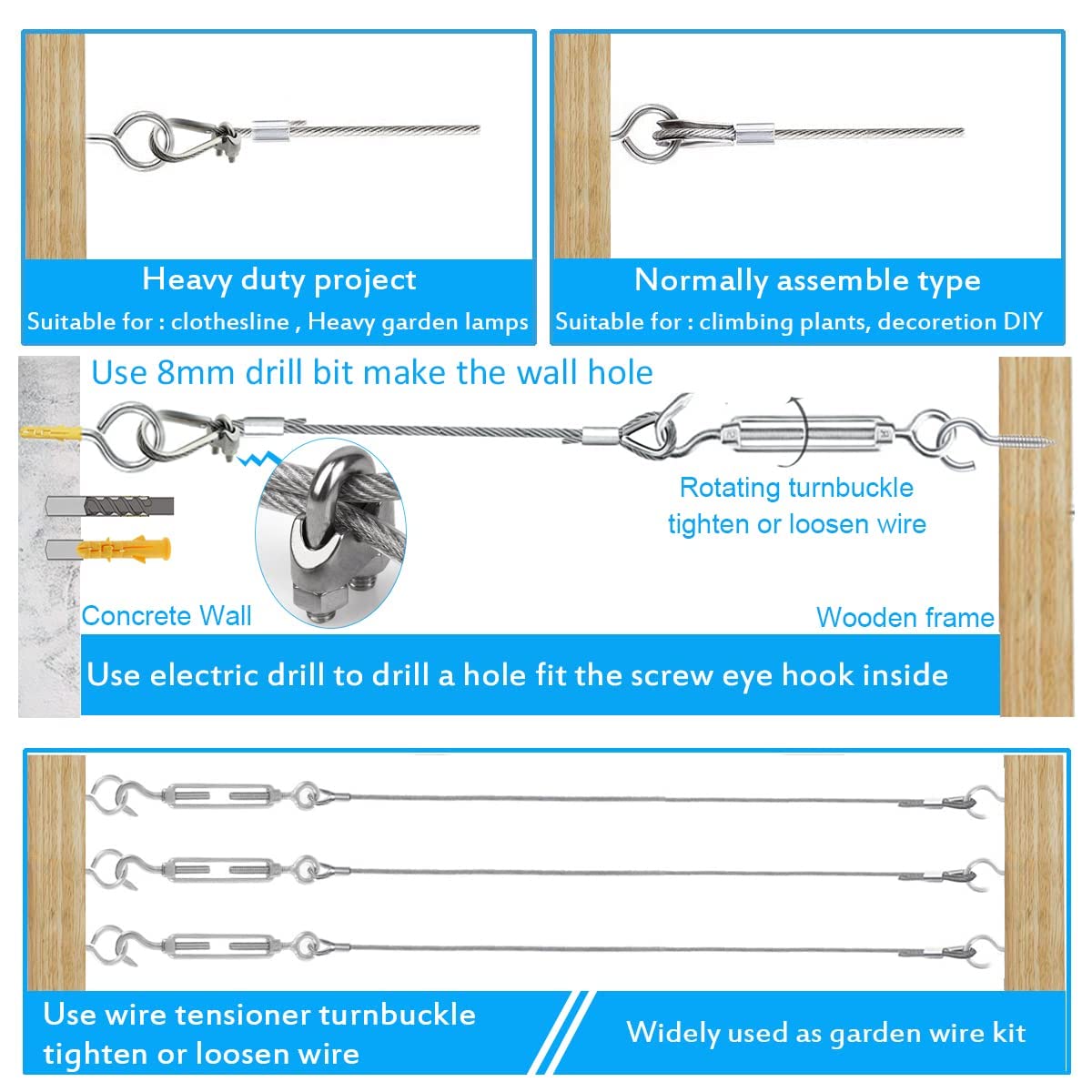 Heavy duty project
Suitable for : clothesline , Heavy garden lamps

Normally assemble type
Suitable for : climbing plants, decoretion DIY

Use 8mm drill bit make the wall hole

Rotating turnbuckle tighten or loosen wire

Concrete Wall

Wooden frame

Use electric drill to drill a hole fit the screw eye hook inside

Use wire tensioner turnbuckle tighten or loosen wire

Widely used as garden wire kit