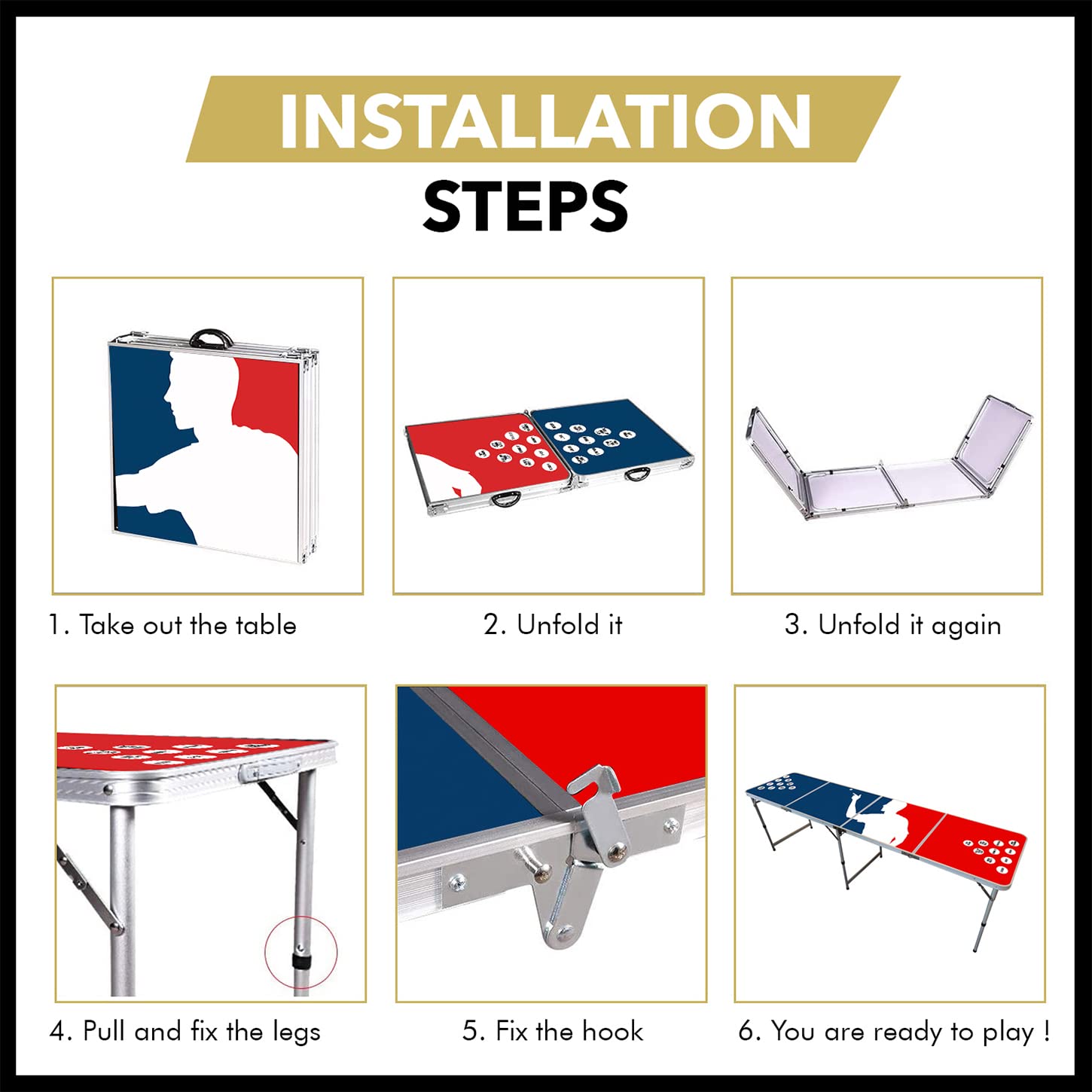 INSTALLATION
STEPS

1. Take out the table

2. Unfold it

3. Unfold it again

4. Pull and fix the legs

5. Fix the hook

6. You are ready to play !