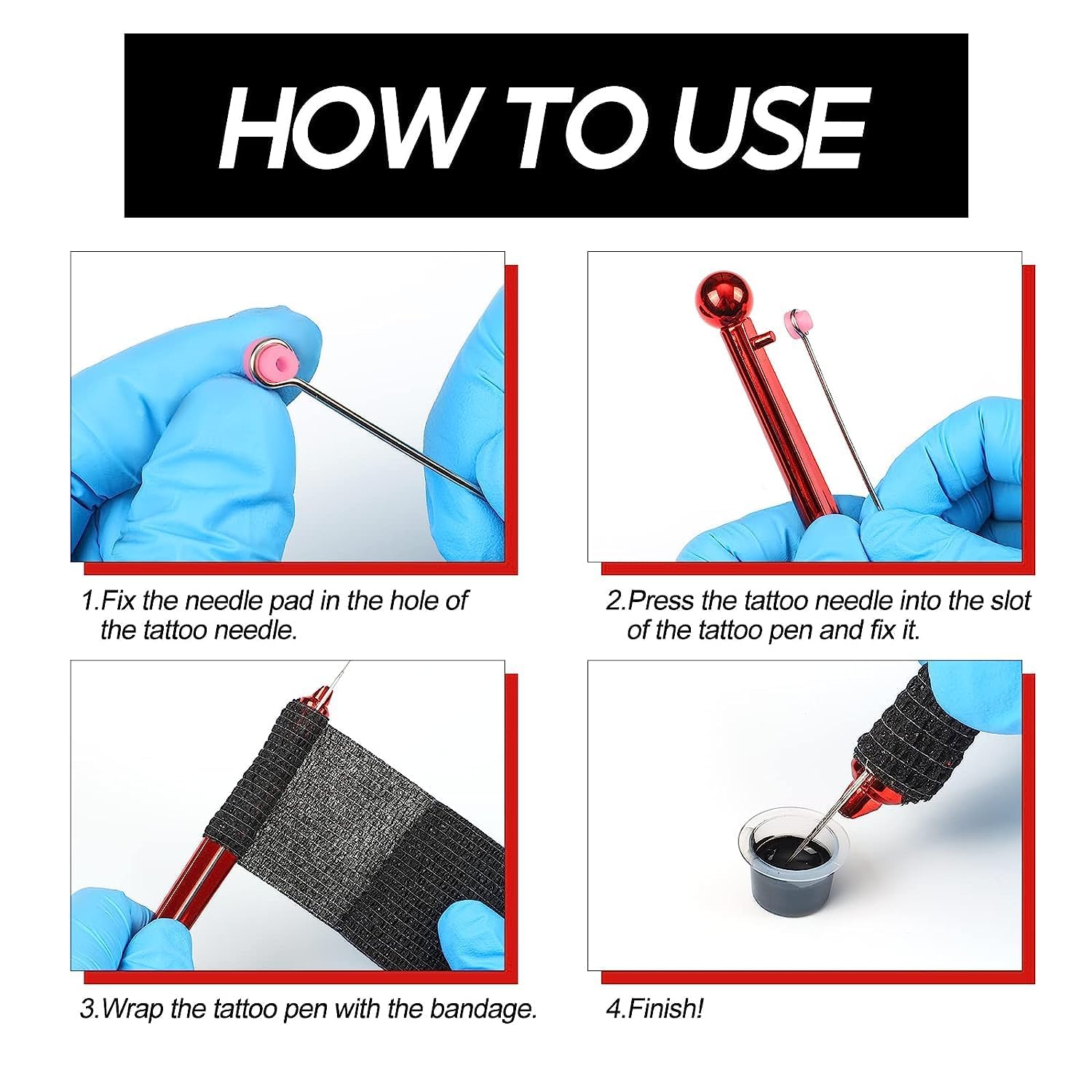 HOW TO USE

1.Fix the needle pad in the hole of the tattoo needle.

2.Press the tattoo needle into the slot of the tattoo pen and fix it.

3.Wrap the tattoo pen with the bandage.

4.Finish!