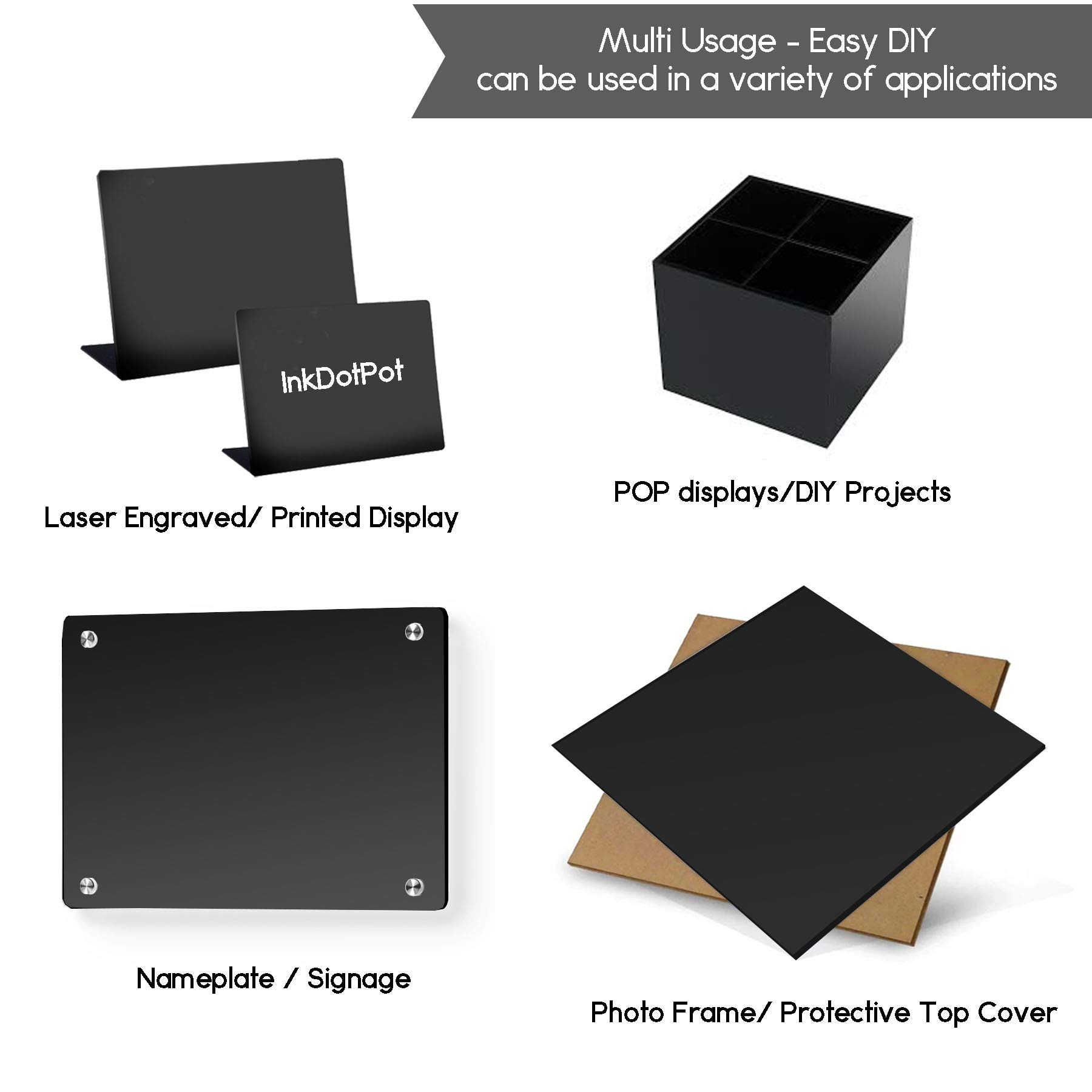 Multi Usage - Easy DIY
can be used in a variety of applications

InkDotPot

Laser Engraved/ Printed Display

POP displays/DIY Projects

Nameplate / Signage

Photo Frame/ Protective Top Cover