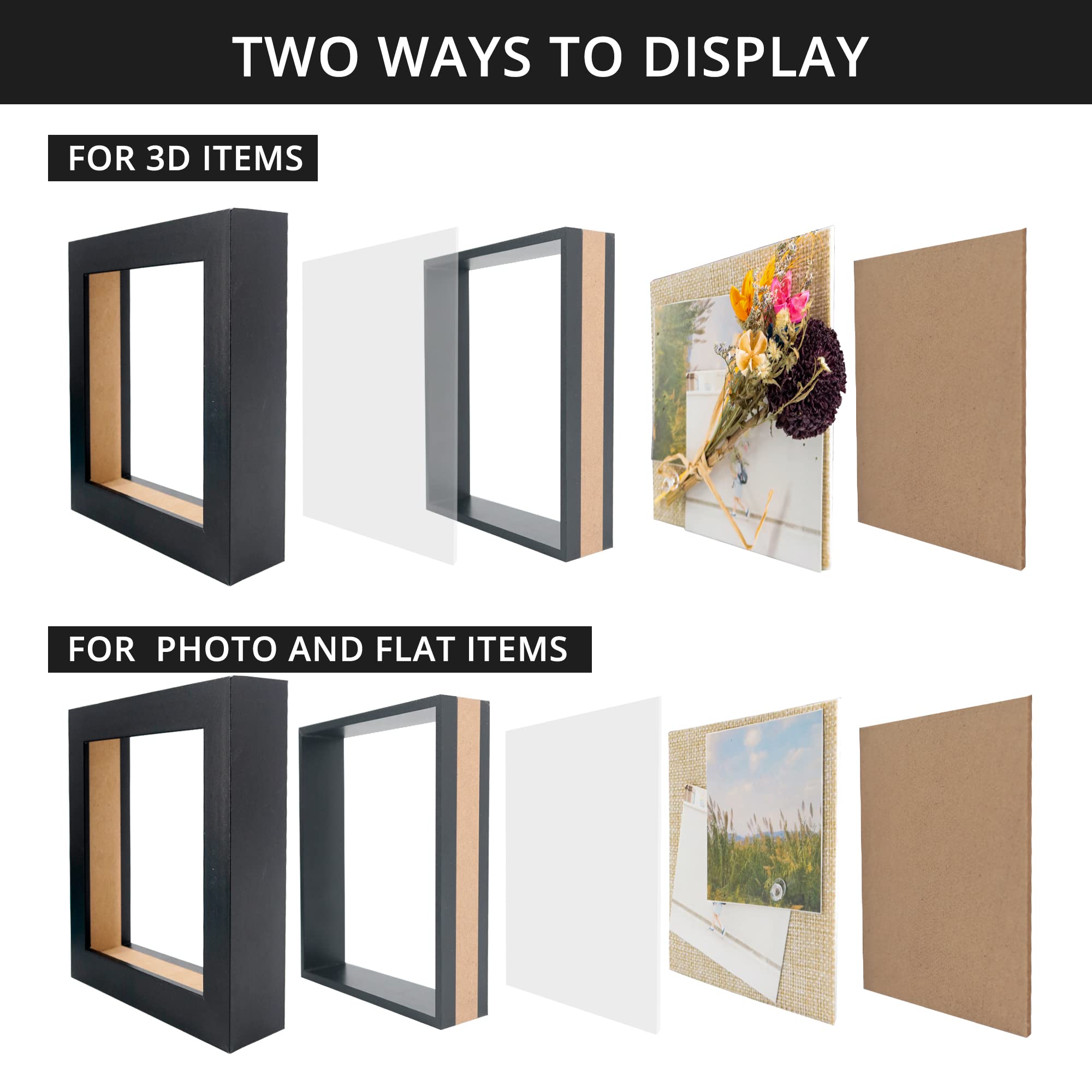 TWO WAYS TO DISPLAY

FOR 3D ITEMS

FOR  PHOTO AND FLAT ITEMS