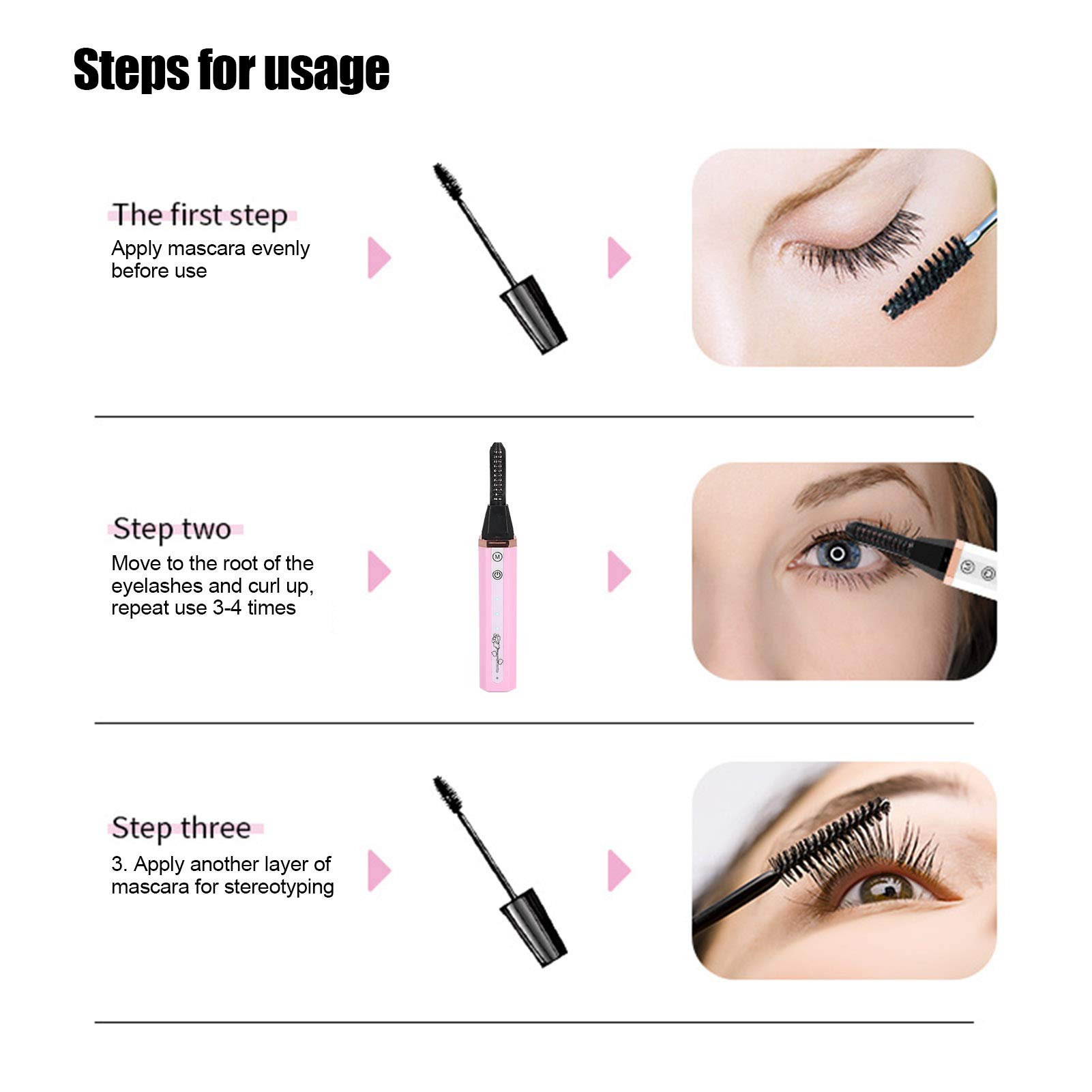 Steps for usage

The first step
Apply mascara evenly before use

Step two
Move to the root of the eyelashes and curl up, repeat use 3-4 times

M

Step three
3. Apply another layer of mascara for stereotyping