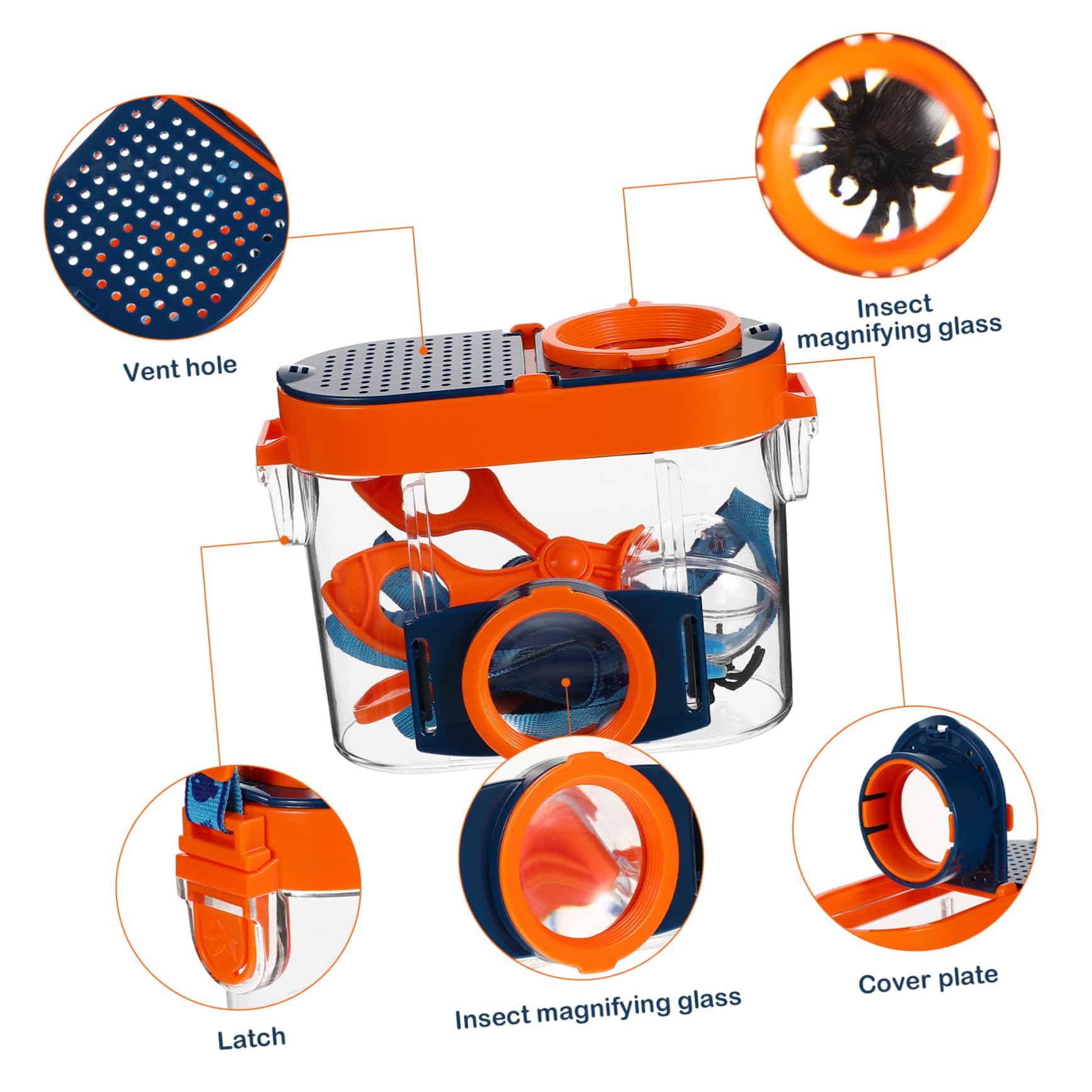 Vent hole

Insect magnifying glass

Latch

Insect magnifying glass

Cover plate