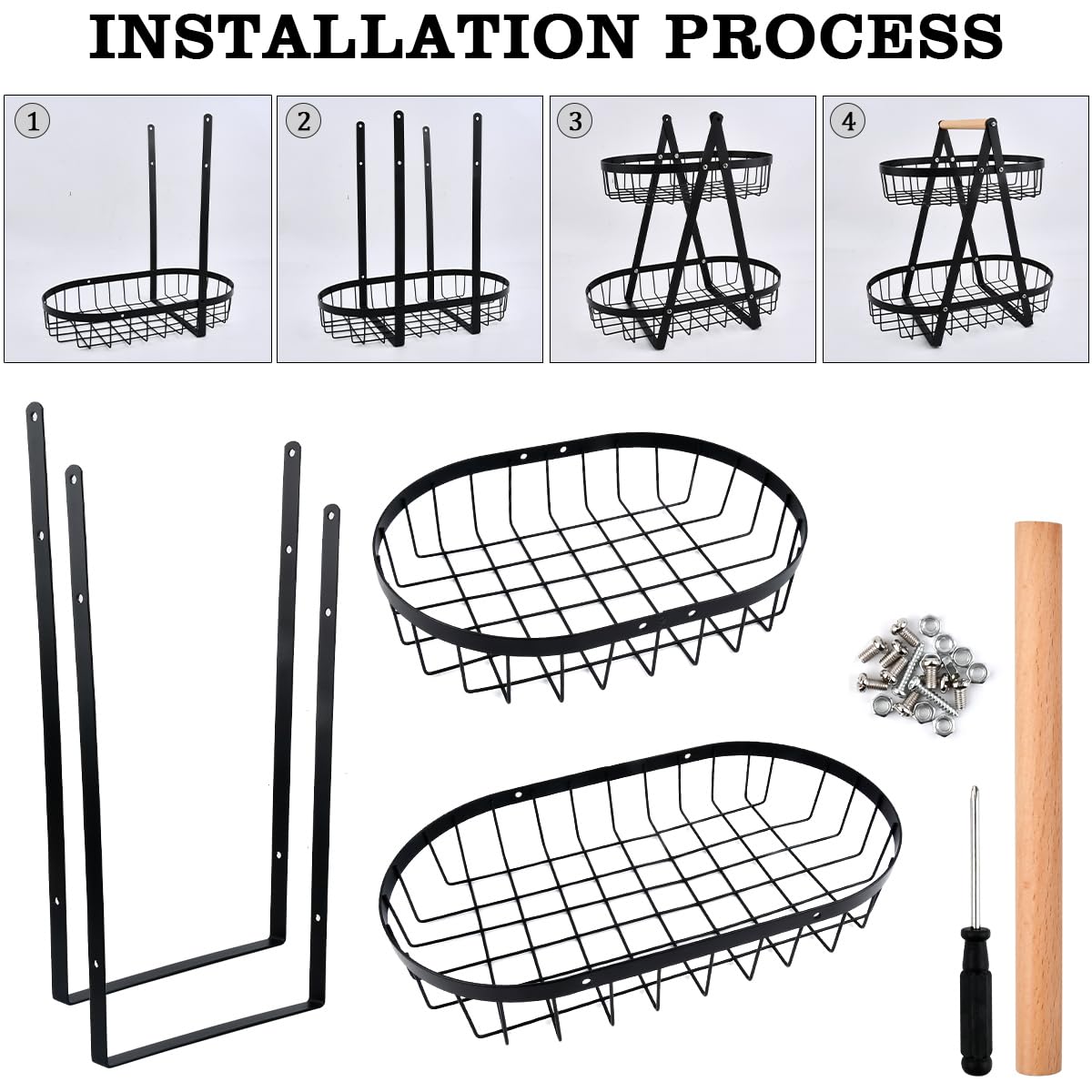 INSTALLATION PROCESS

1

2

3

4