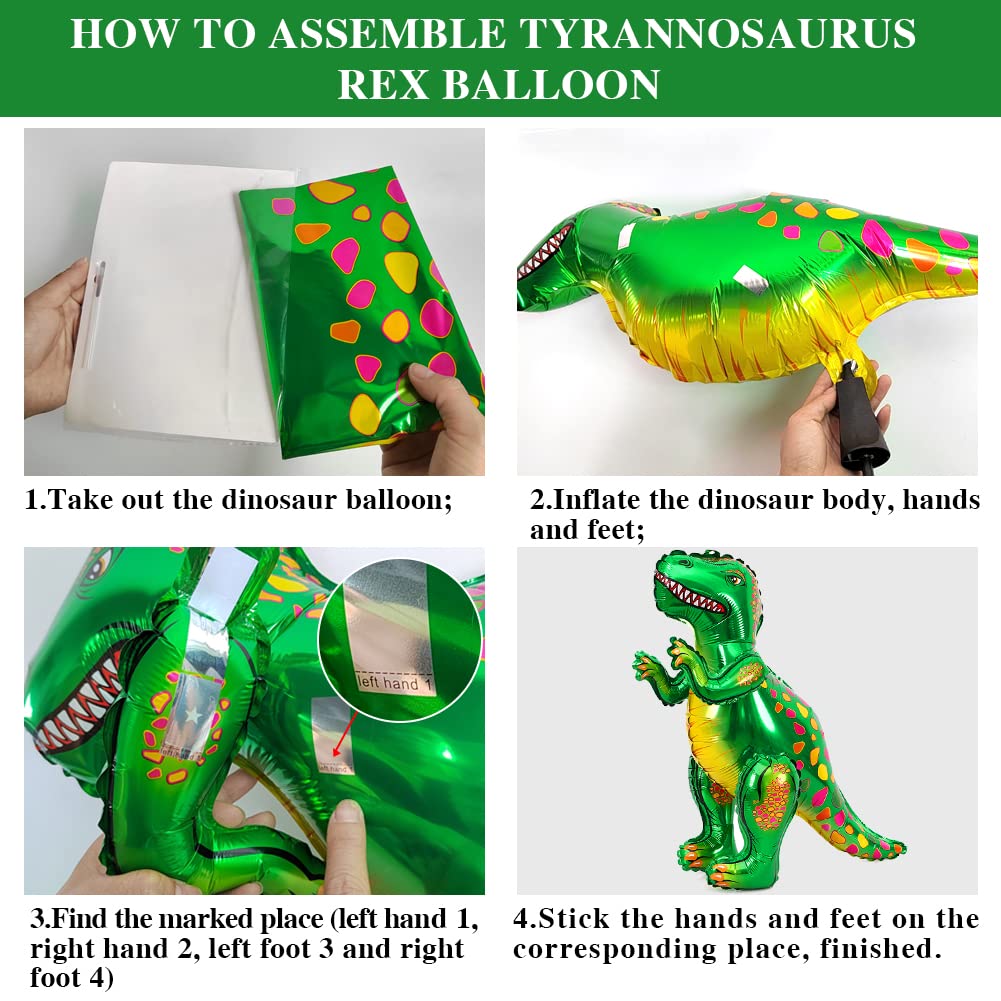 HOW TO ASSEMBLE TYRANNOSAURUS REX BALLOON

1.Take out the dinosaur balloon;

2.Inflate the dinosaur body, hands and feet;

left hand 1

left hand 1

3.Find the marked place (left hand 1, right hand 2, left foot 3 and right foot 4)

4.Stick the hands and feet on the corresponding place, finished.