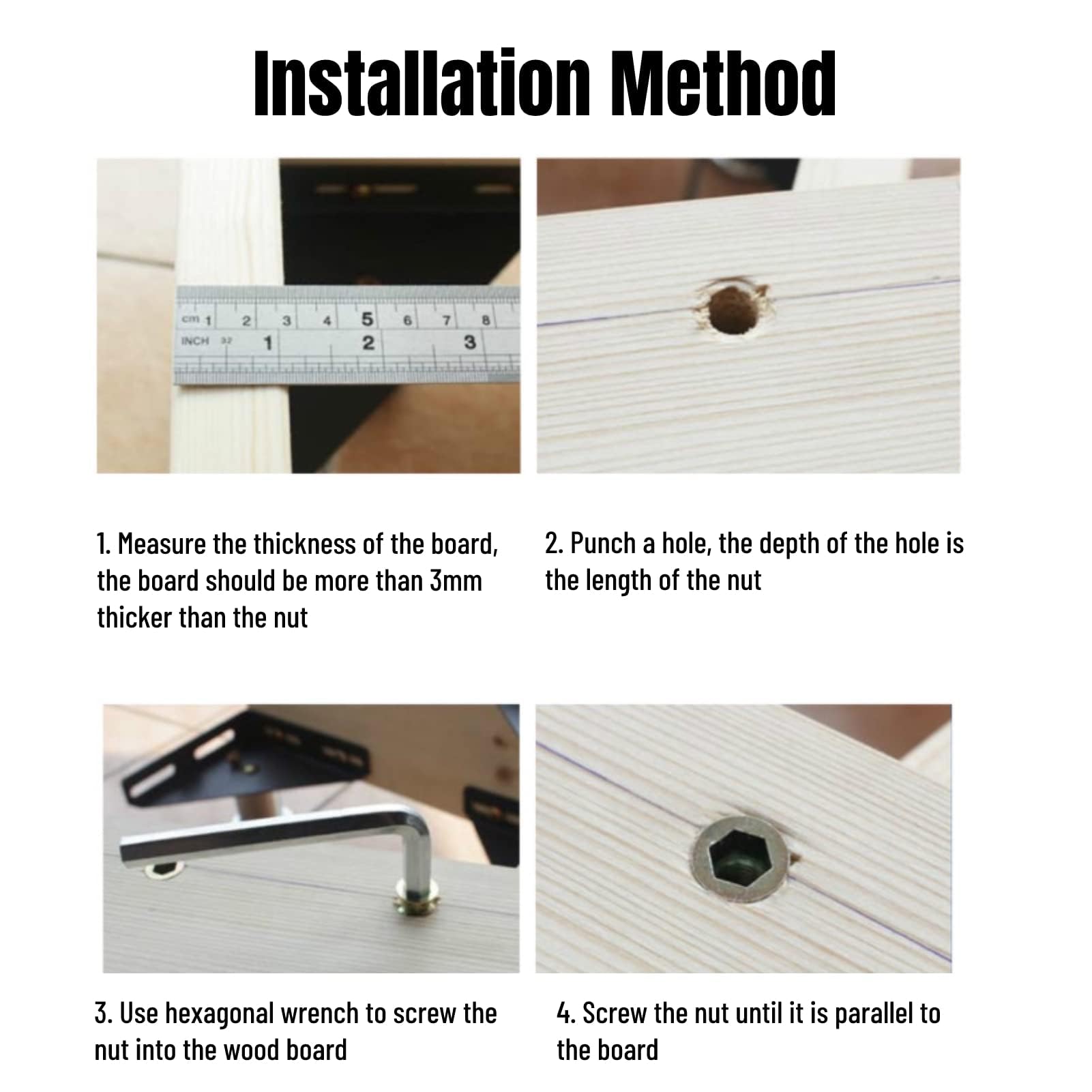 Installation Method

cm 1 2 3 4 5 6 7 8
INCH 32 1 2 3

1. Measure the thickness of the board, the board should be more than 3mm thicker than the nut

2. Punch a hole, the depth of the hole is the length of the nut

3. Use hexagonal wrench to screw the nut into the wood board

4. Screw the nut until it is parallel to the board