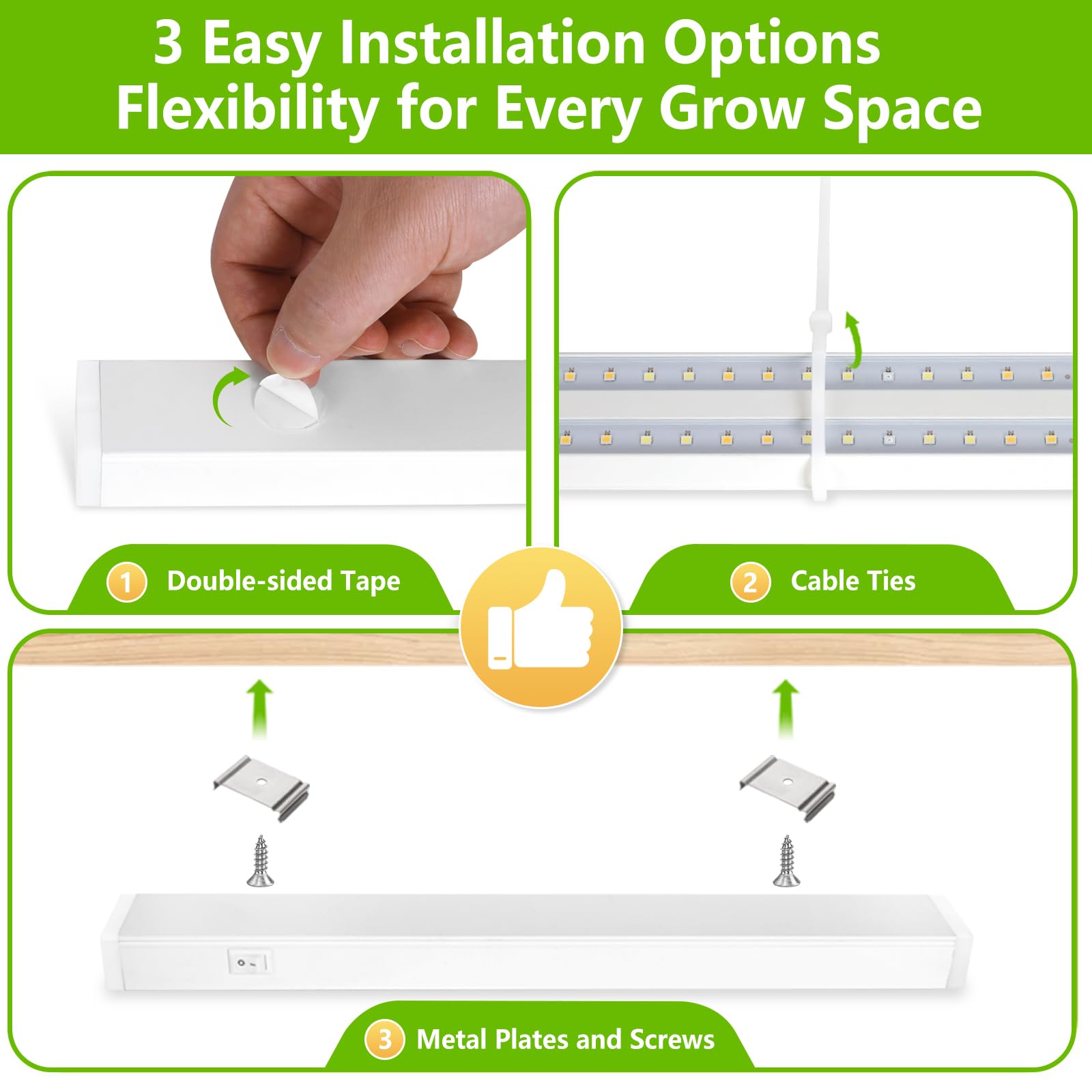 3 Easy Installation Options
Flexibility for Every Grow Space

1 Double-sided Tape

2 Cable Ties

3 Metal Plates and Screws