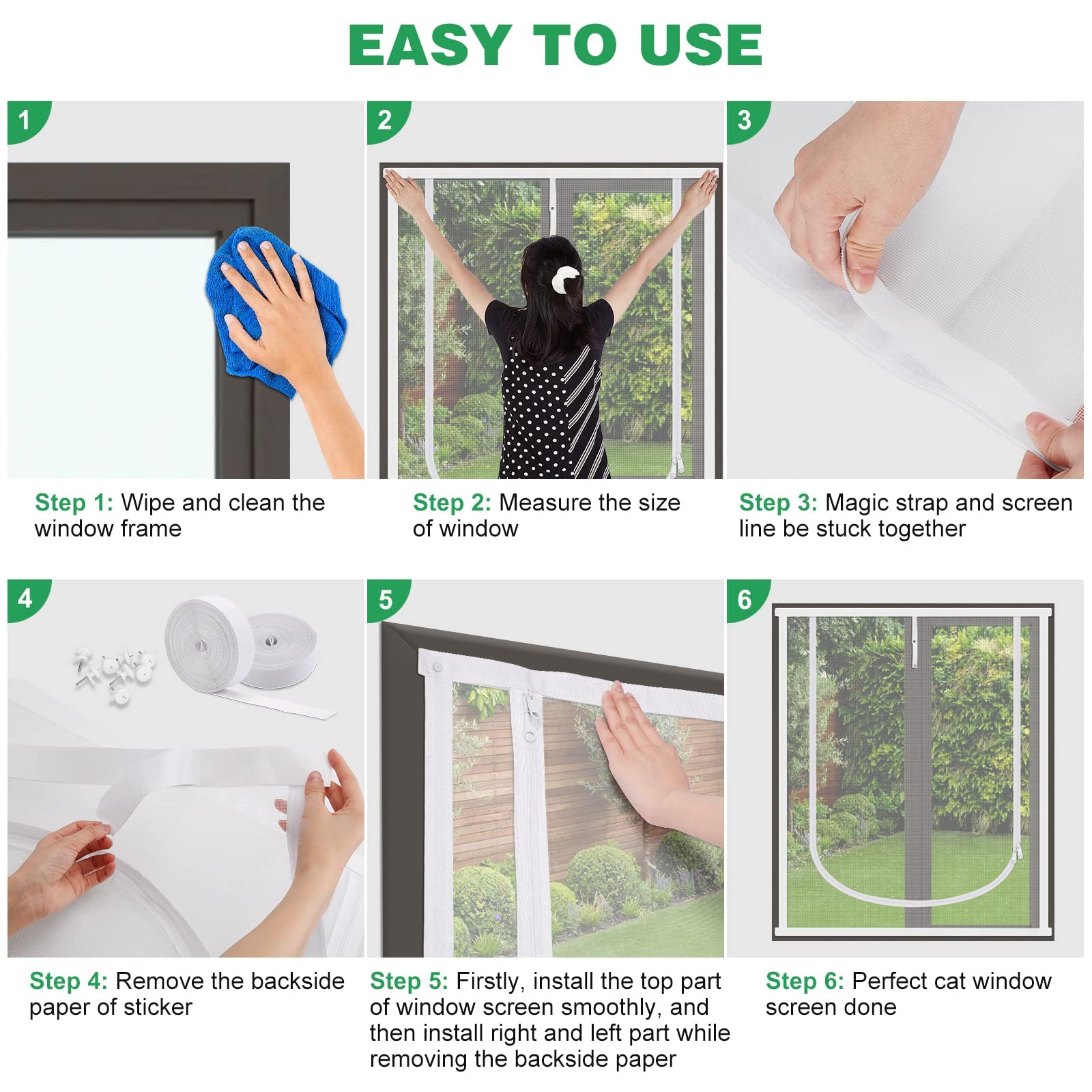 EASY TO USE

1

Step 1: Wipe and clean the window frame

2

Step 2: Measure the size of window

3

Step 3: Magic strap and screen line be stuck together

4

Step 4: Remove the backside paper of sticker

5

Step 5: Firstly, install the top part of window screen smoothly, and then install right and left part while removing the backside paper

6

Step 6: Perfect cat window screen done