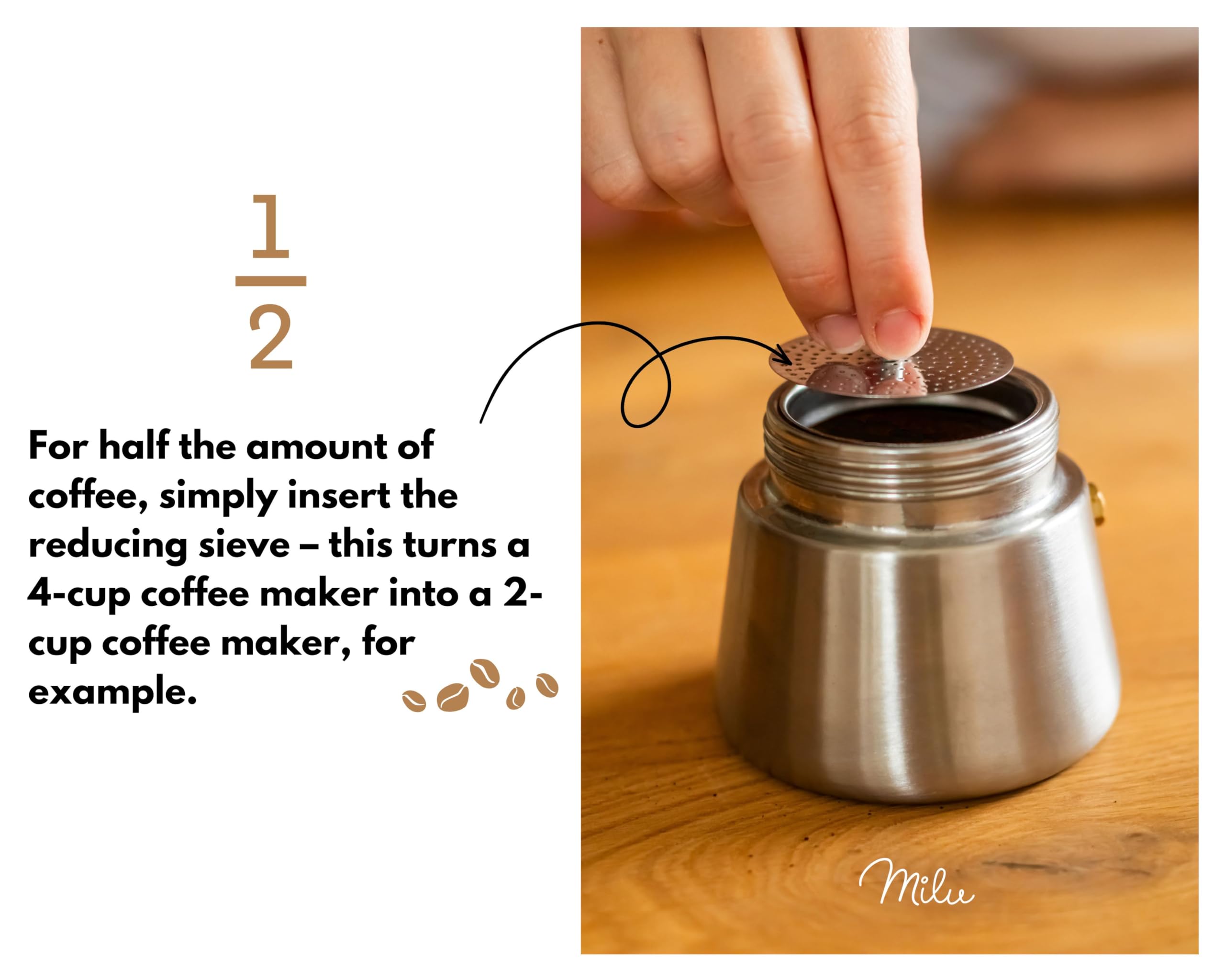 $\frac{1}{2}$

For half the amount of coffee, simply insert the reducing sieve – this turns a 4-cup coffee maker into a 2-cup coffee maker, for example.

Milu