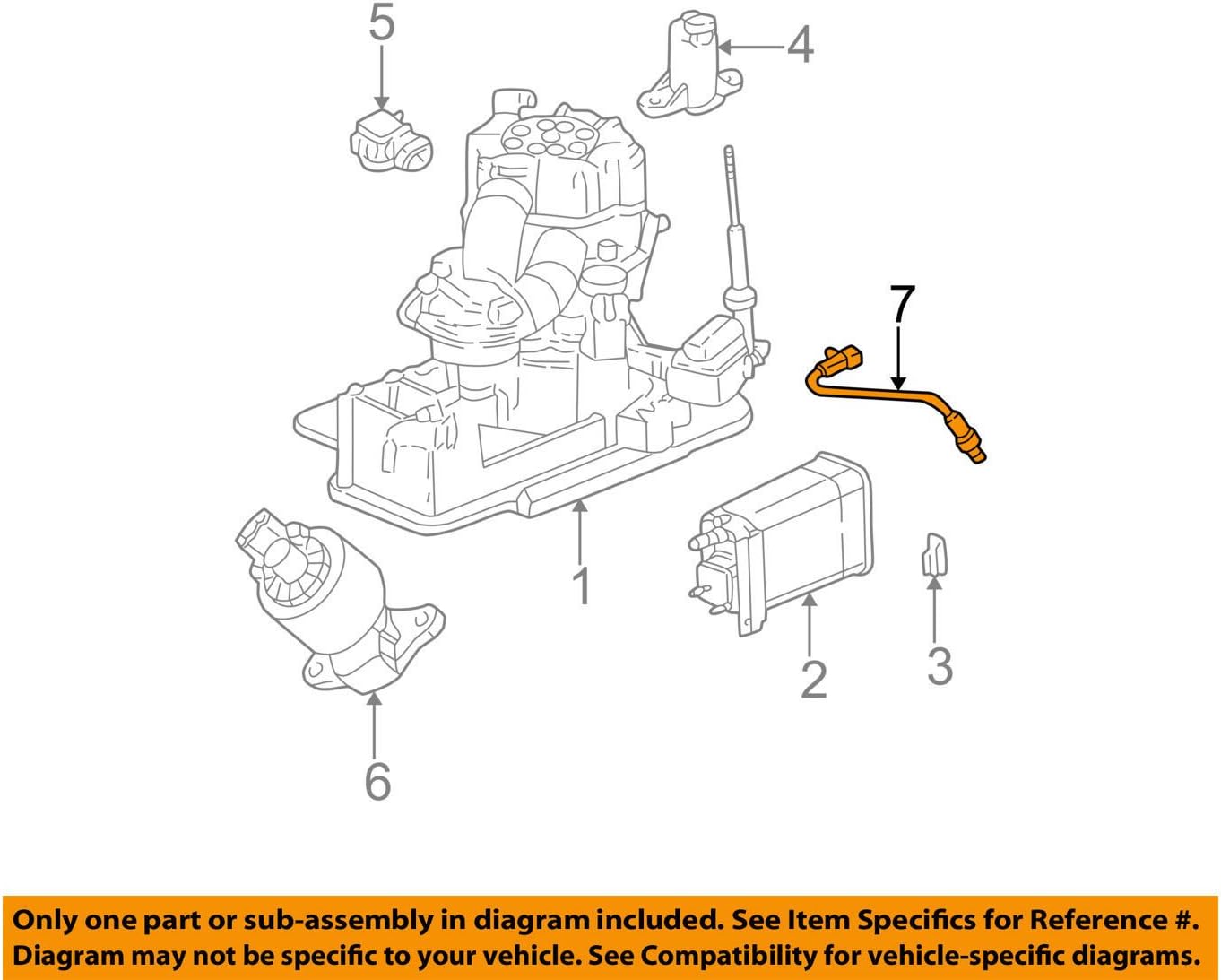 5

4

7

1

2

3

6

Only one part or sub-assembly in diagram included. See Item Specifics for Reference #. Diagram may not be specific to your vehicle. See Compatibility for vehicle-specific diagrams.