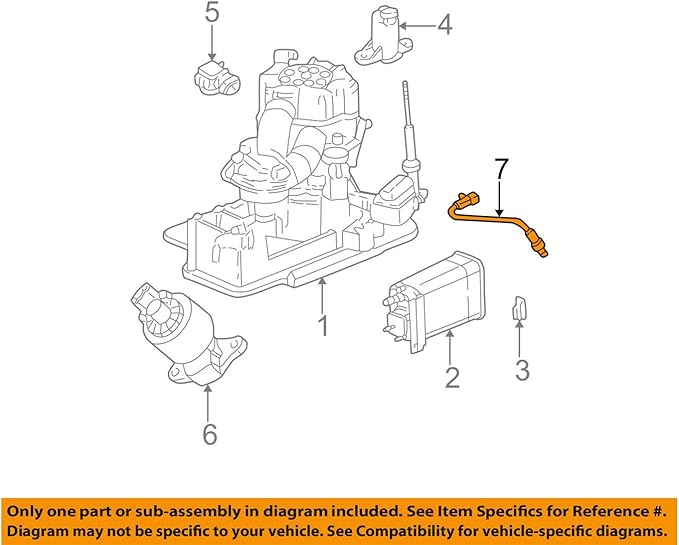 5
4
7
1
2
3
6

Only one part or sub-assembly in diagram included. See Item Specifics for Reference #. Diagram may not be specific to your vehicle. See Compatibility for vehicle-specific diagrams.