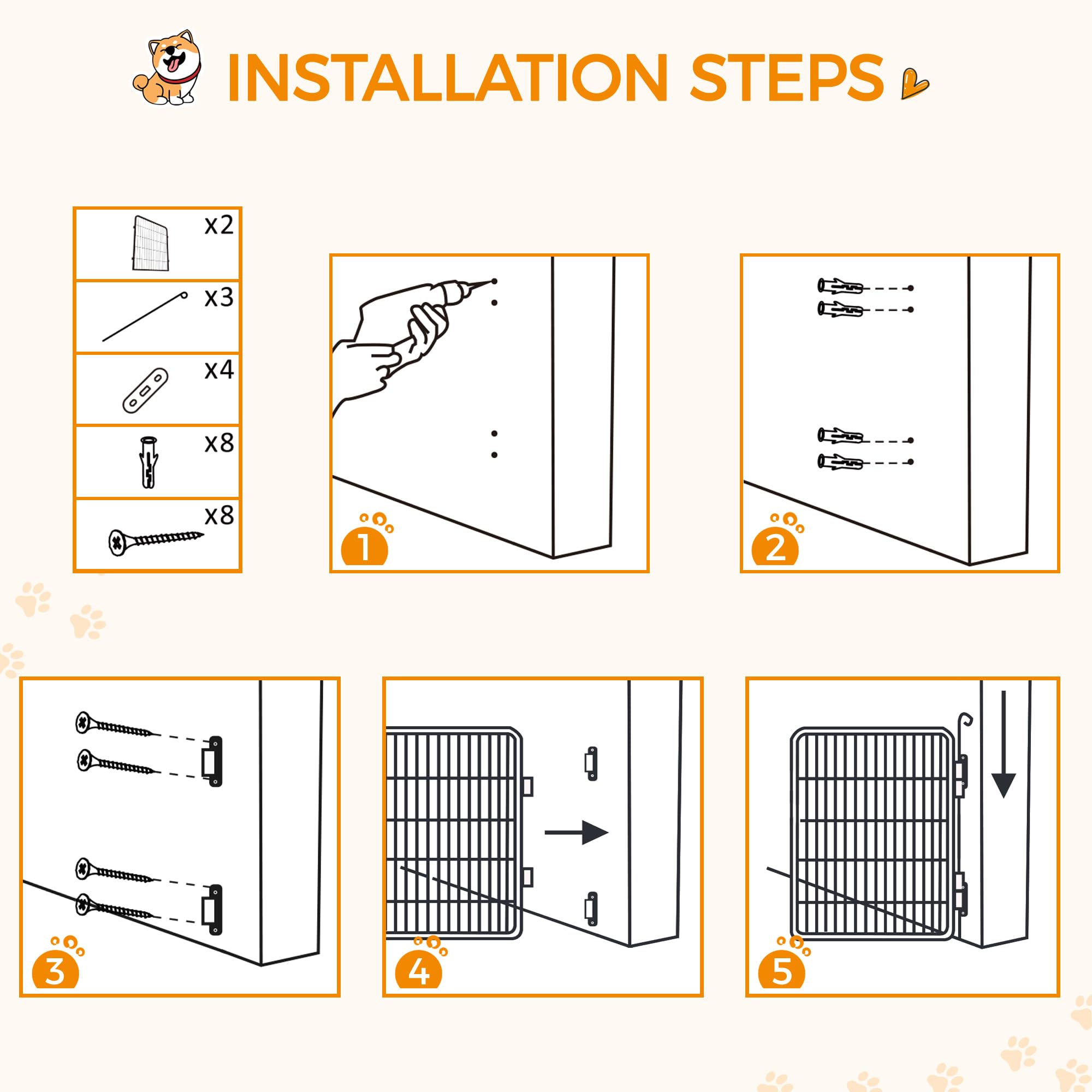 INSTALLATION STEPS

x2

x3

x4

x8

x8

1

2

3

4

5