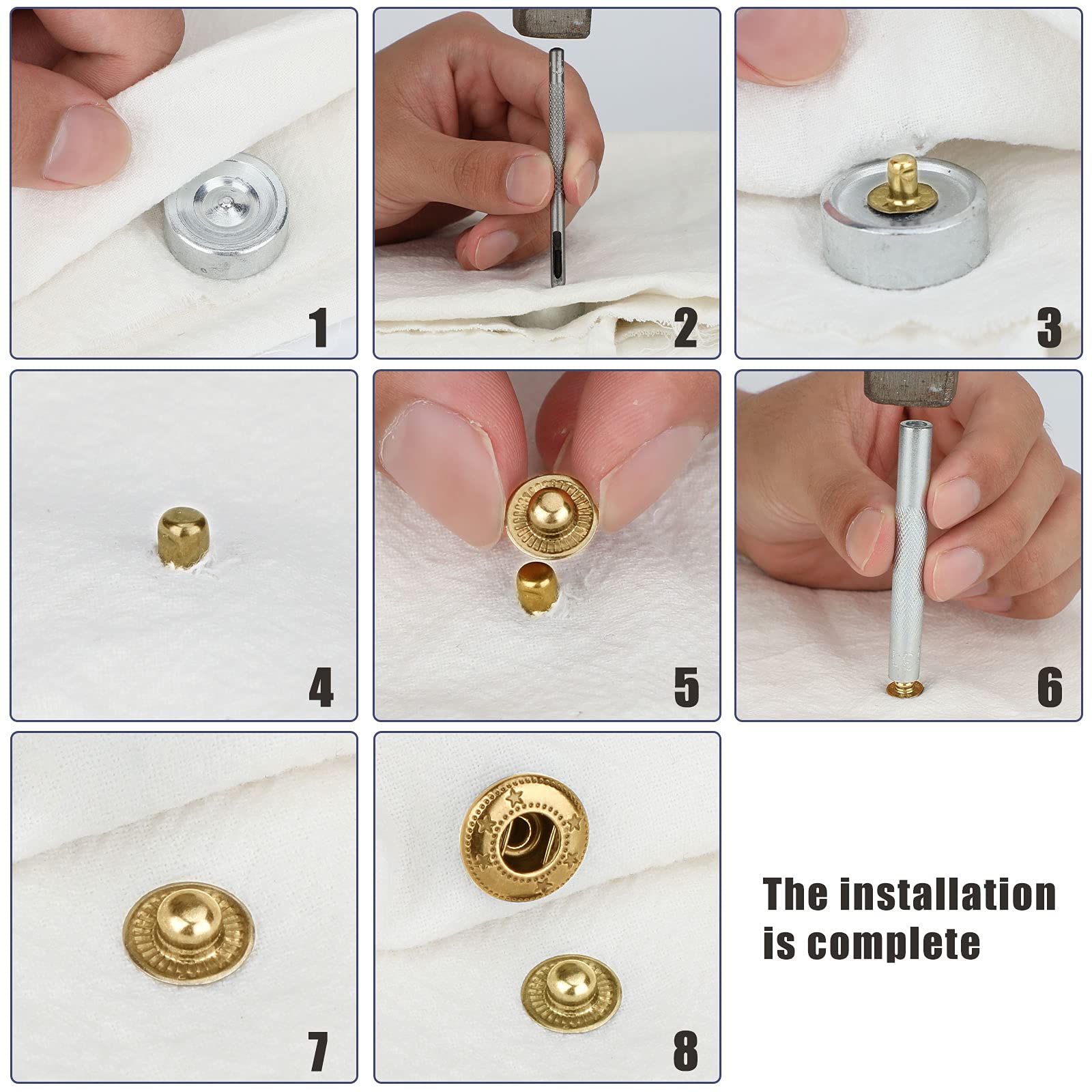 1

2

3

4

5

6

7

8

The installation is complete