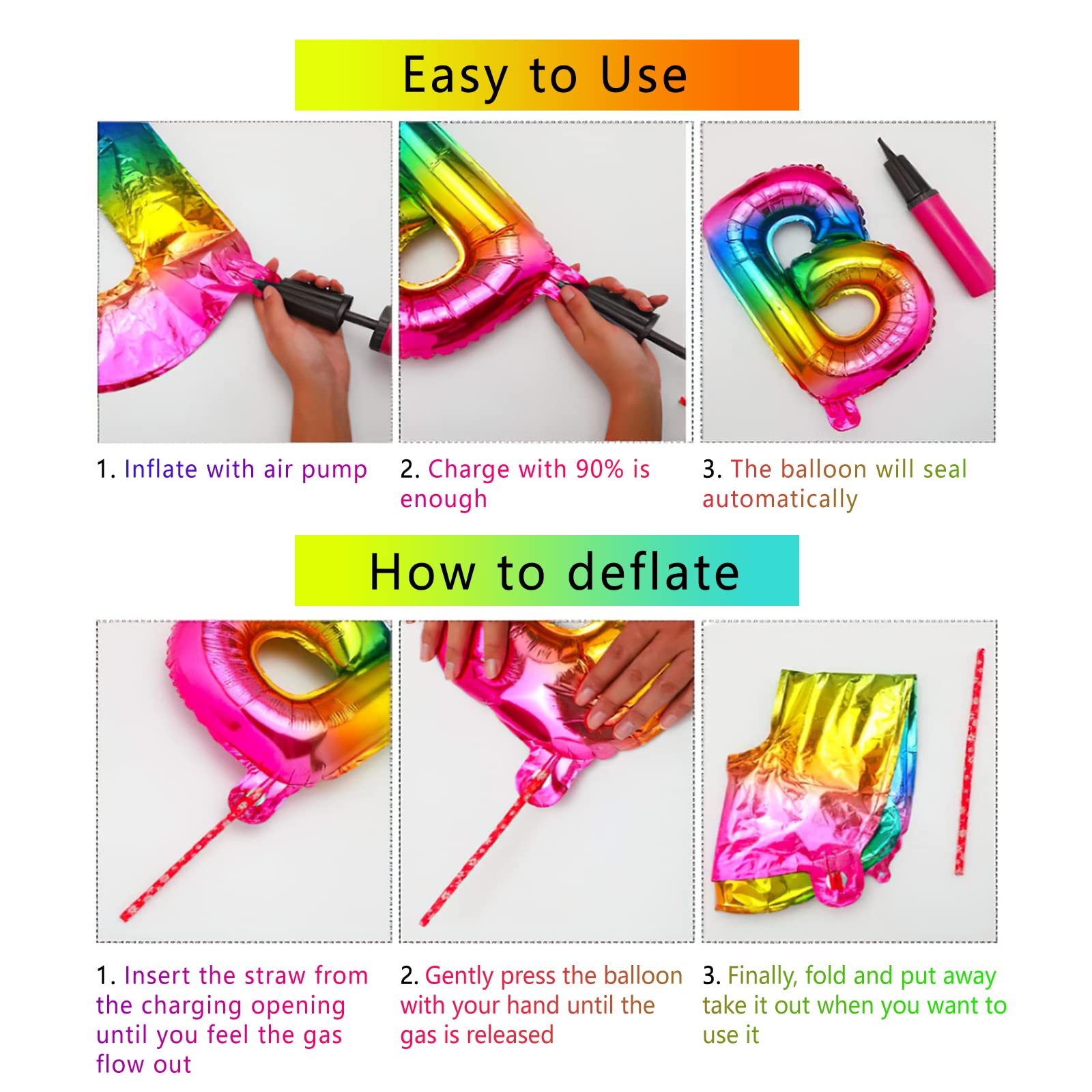 Easy to Use

1. Inflate with air pump

2. Charge with 90% is enough

3. The balloon will seal automatically

How to deflate

1. Insert the straw from the charging opening until you feel the gas flow out

2. Gently press the balloon with your hand until the gas is released

3. Finally, fold and put away take it out when you want to use it