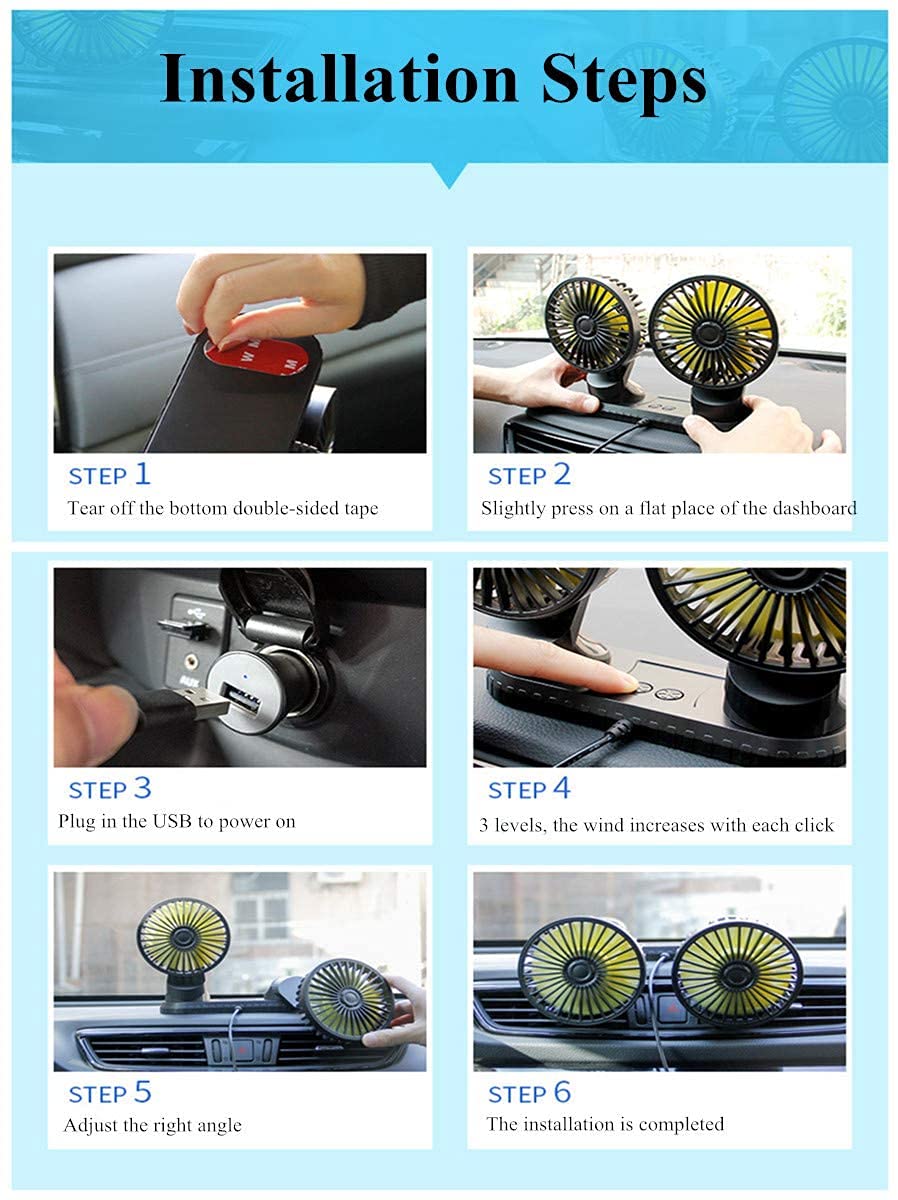 Installation Steps

STEP 1
Tear off the bottom double-sided tape

STEP 2
Slightly press on a flat place of the dashboard

STEP 3
Plug in the USB to power on

STEP 4
3 levels, the wind increases with each click

STEP 5
Adjust the right angle

STEP 6
The installation is completed