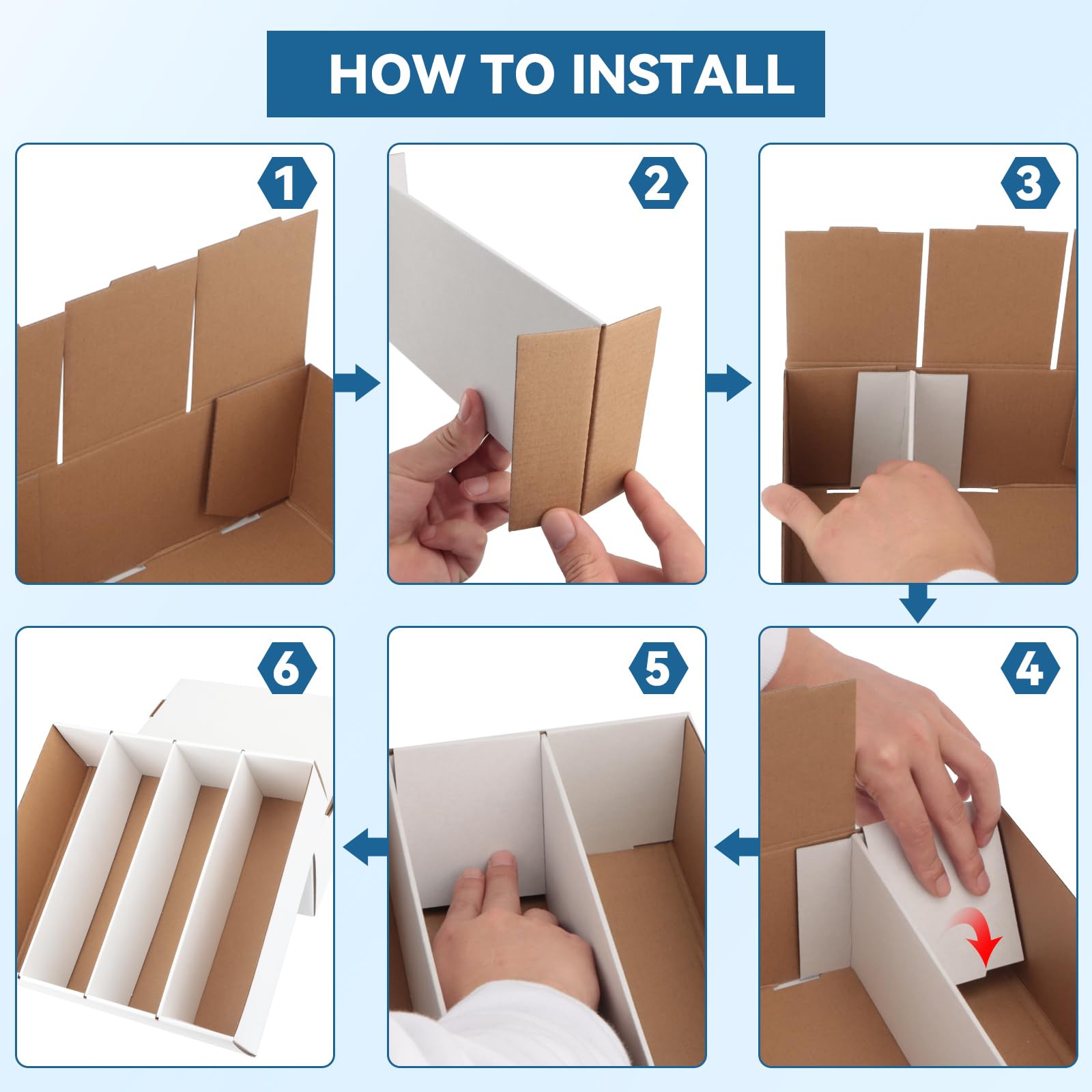 HOW TO INSTALL

1

2

3

4

5

6