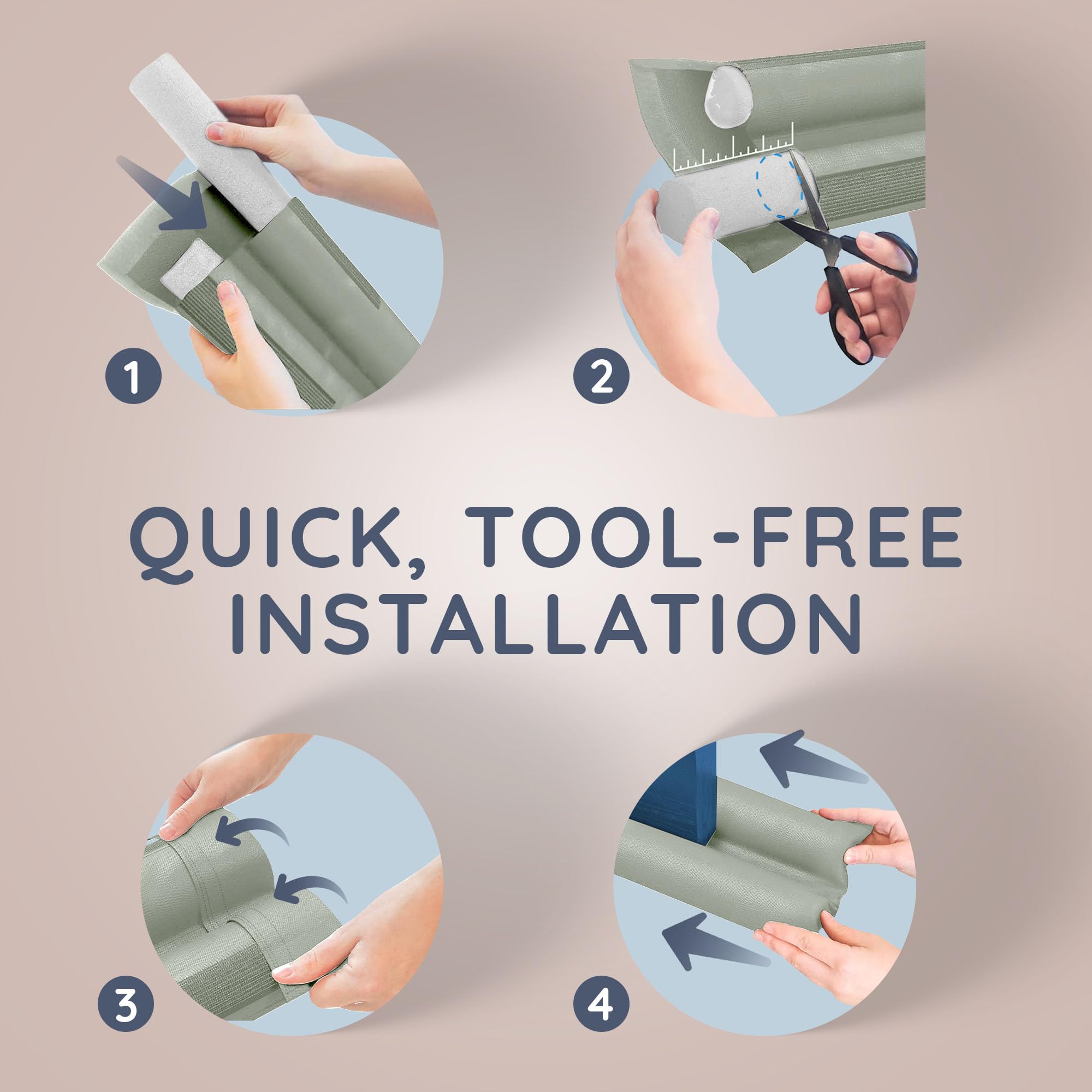 1

2

QUICK, TOOL-FREE INSTALLATION

3

4