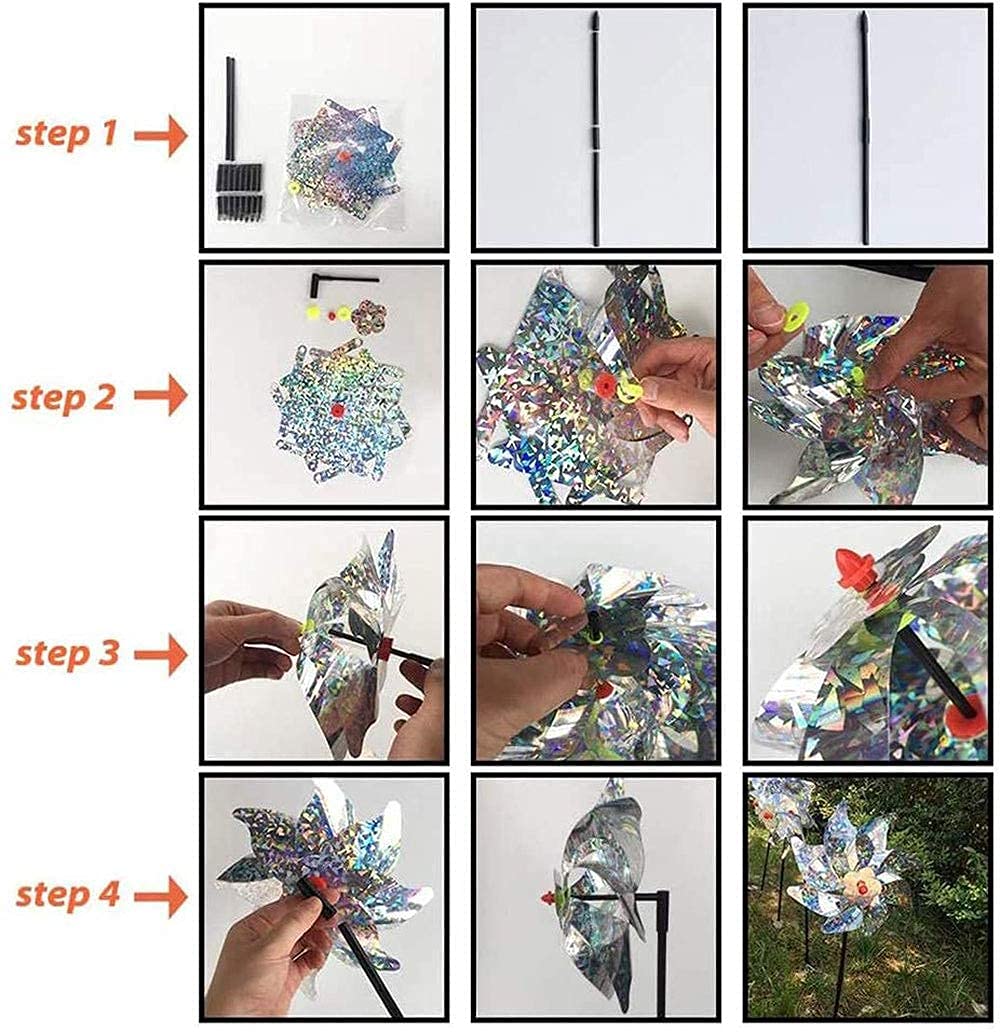 step 1

step 2

step 3

step 4