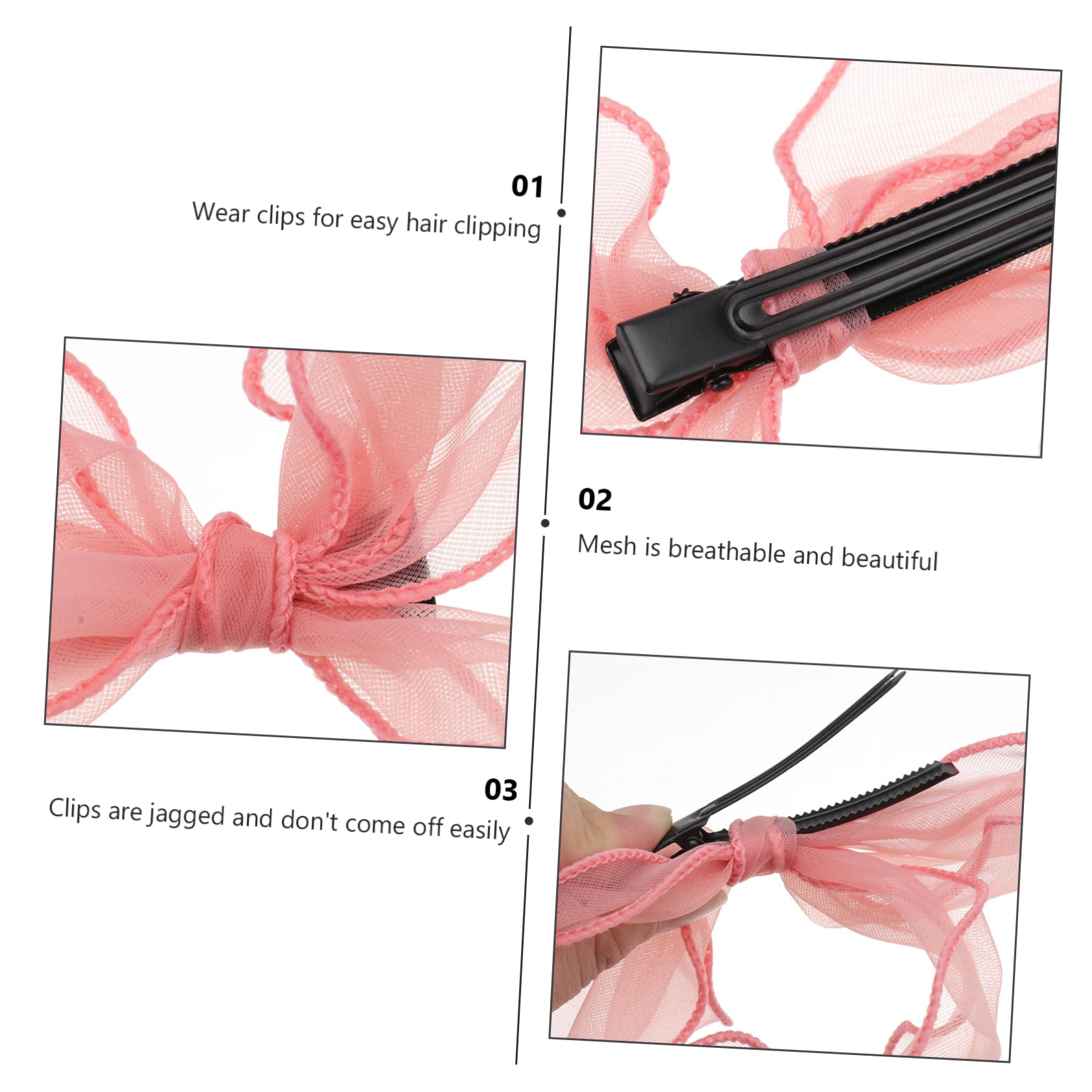 01
Wear clips for easy hair clipping

02
Mesh is breathable and beautiful

03
Clips are jagged and don't come off easily