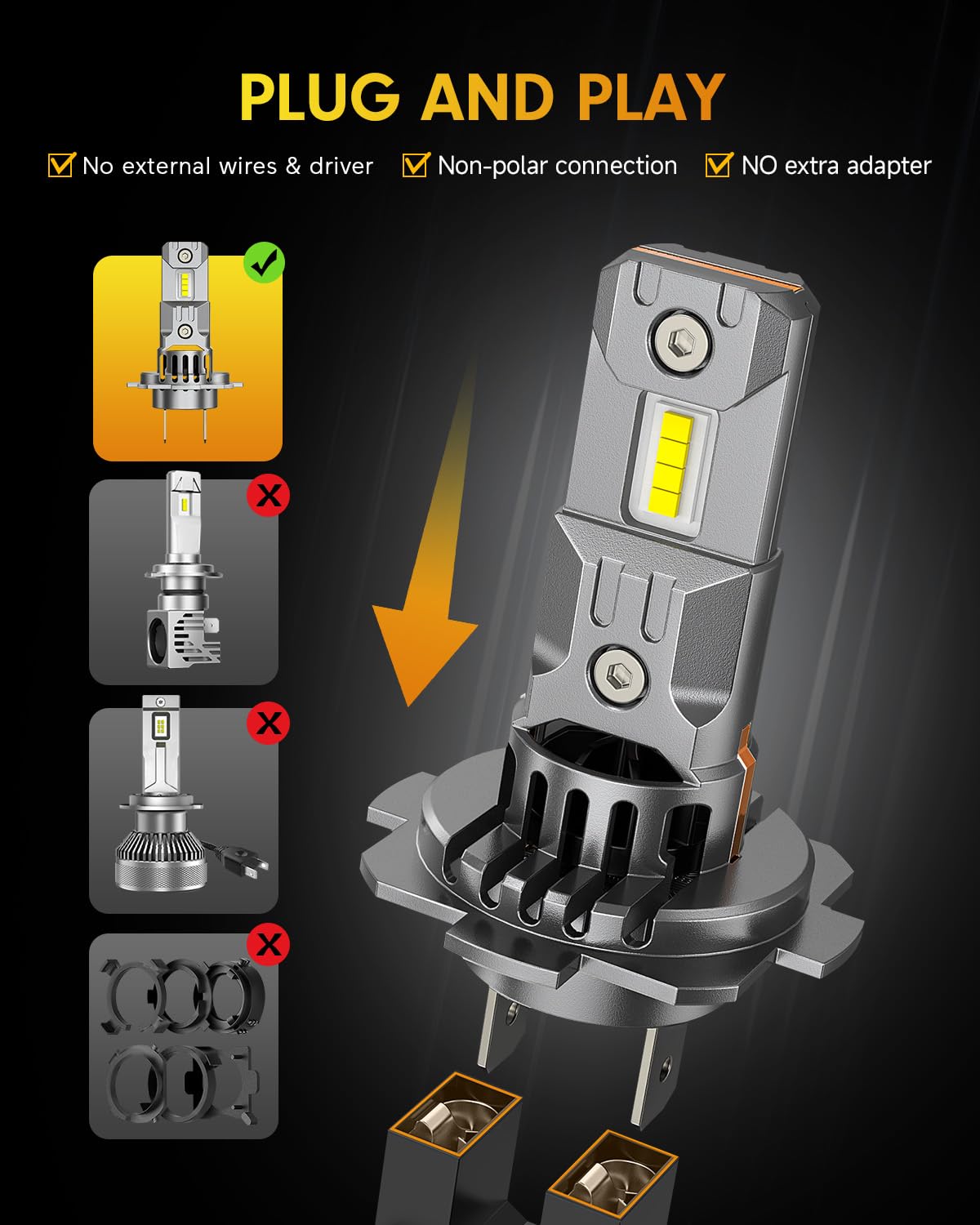 PLUG AND PLAY

No external wires & driver

Non-polar connection

NO extra adapter