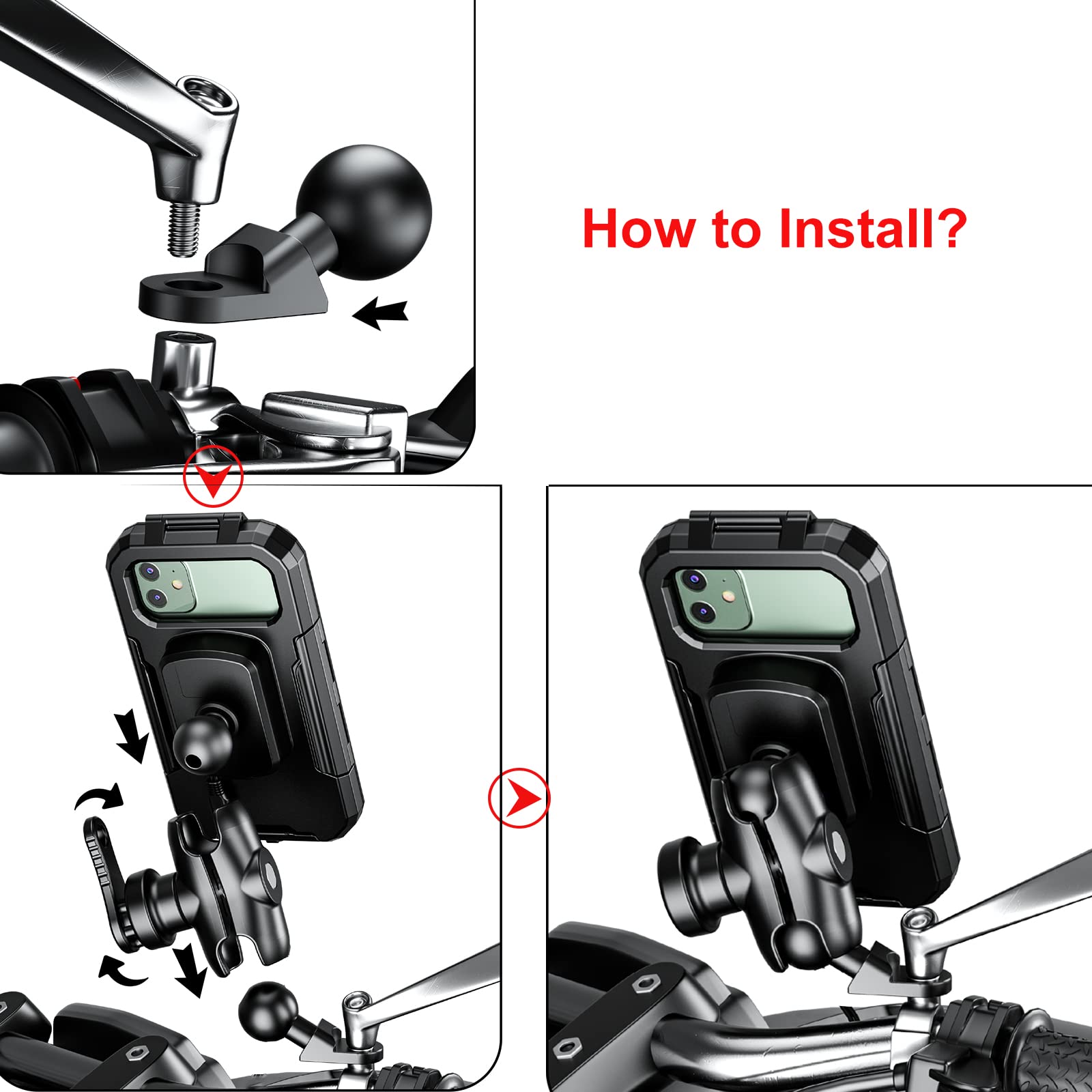 How to Install?