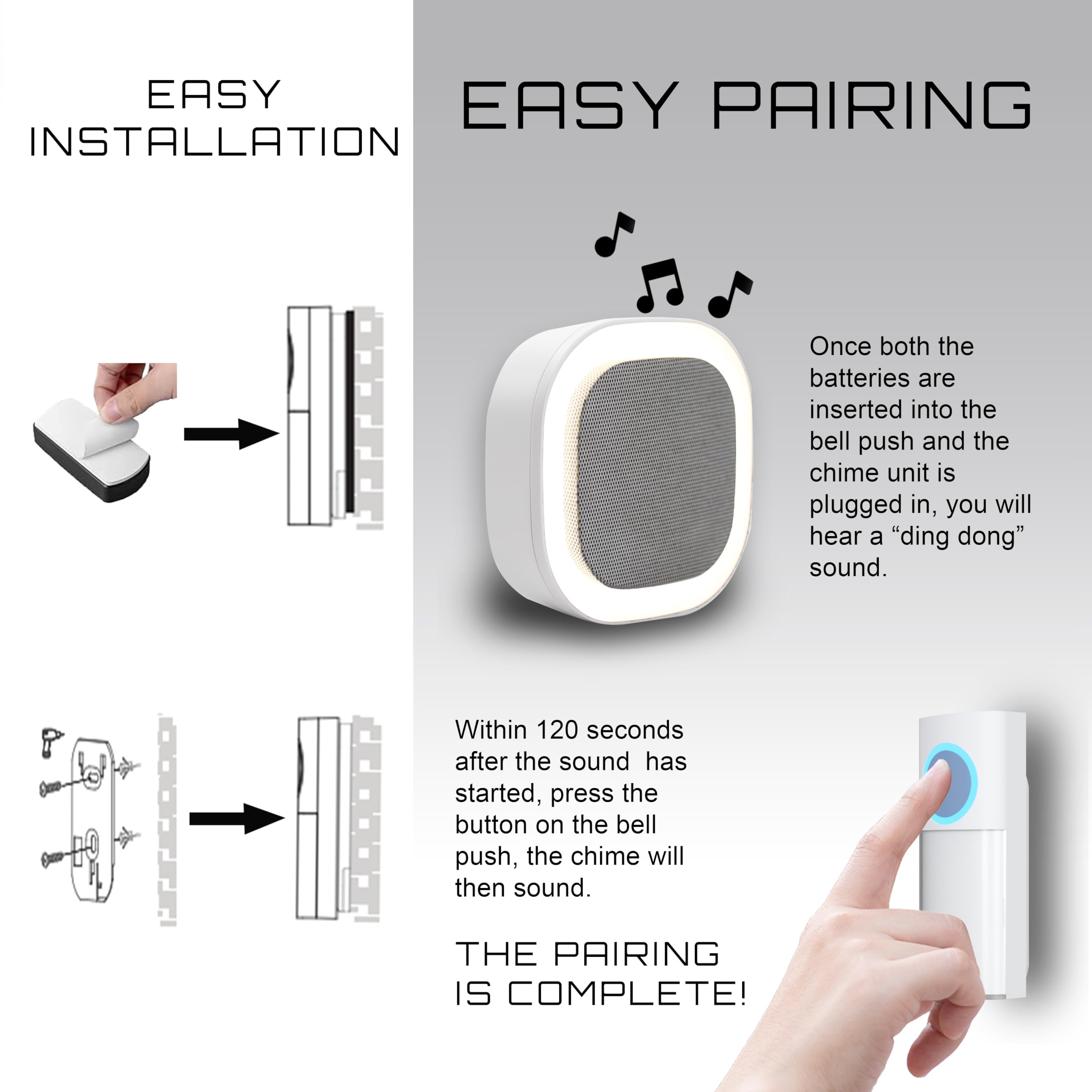 EASY INSTALLATION

EASY PAIRING

Once both the batteries are inserted into the bell push and the chime unit is plugged in, you will hear a “ding dong” sound.

Within 120 seconds after the sound  has started, press the button on the bell push, the chime will then sound.

THE PAIRING IS COMPLETE!