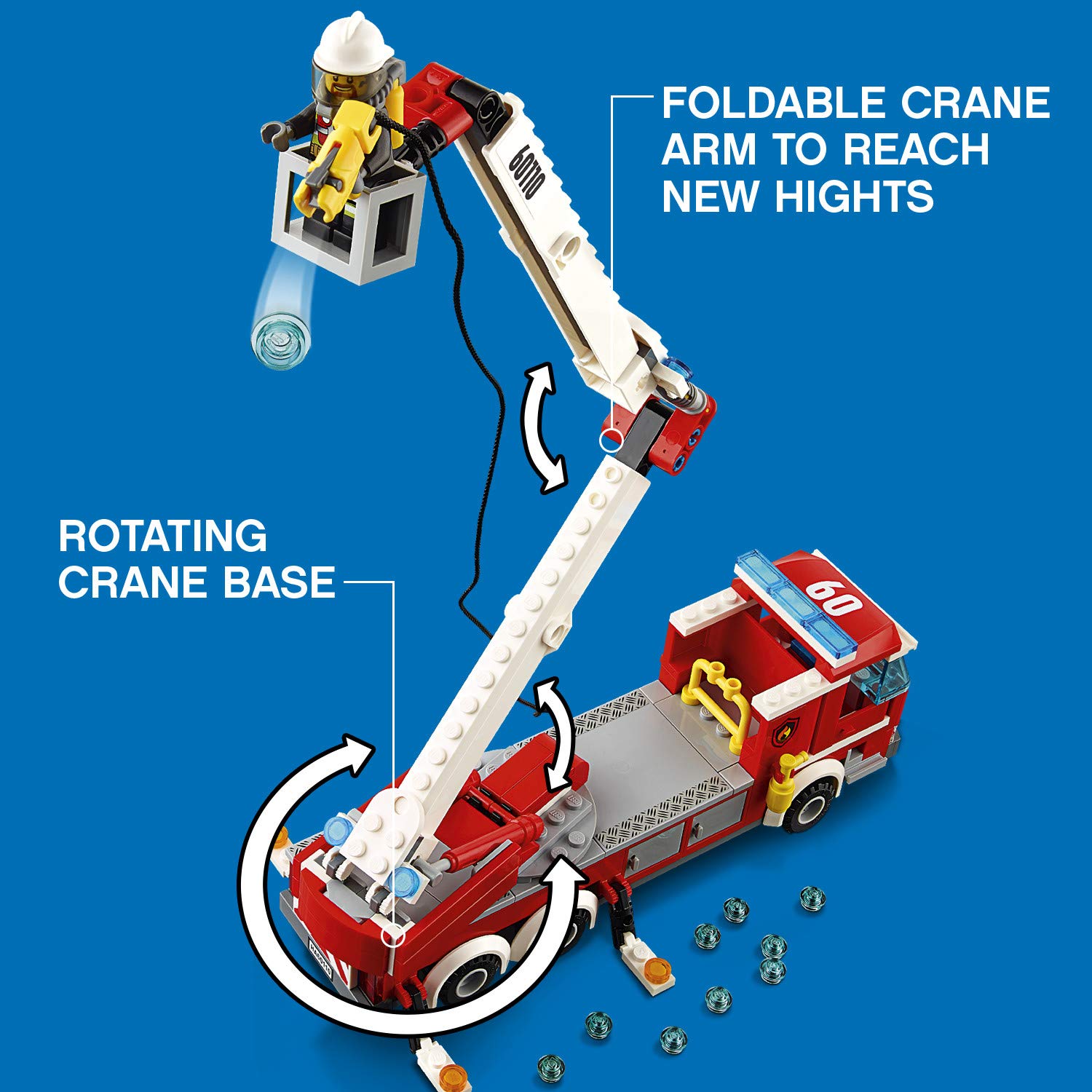 FOLDABLE CRANE ARM TO REACH NEW HIGHTS

60110

ROTATING CRANE BASE

60