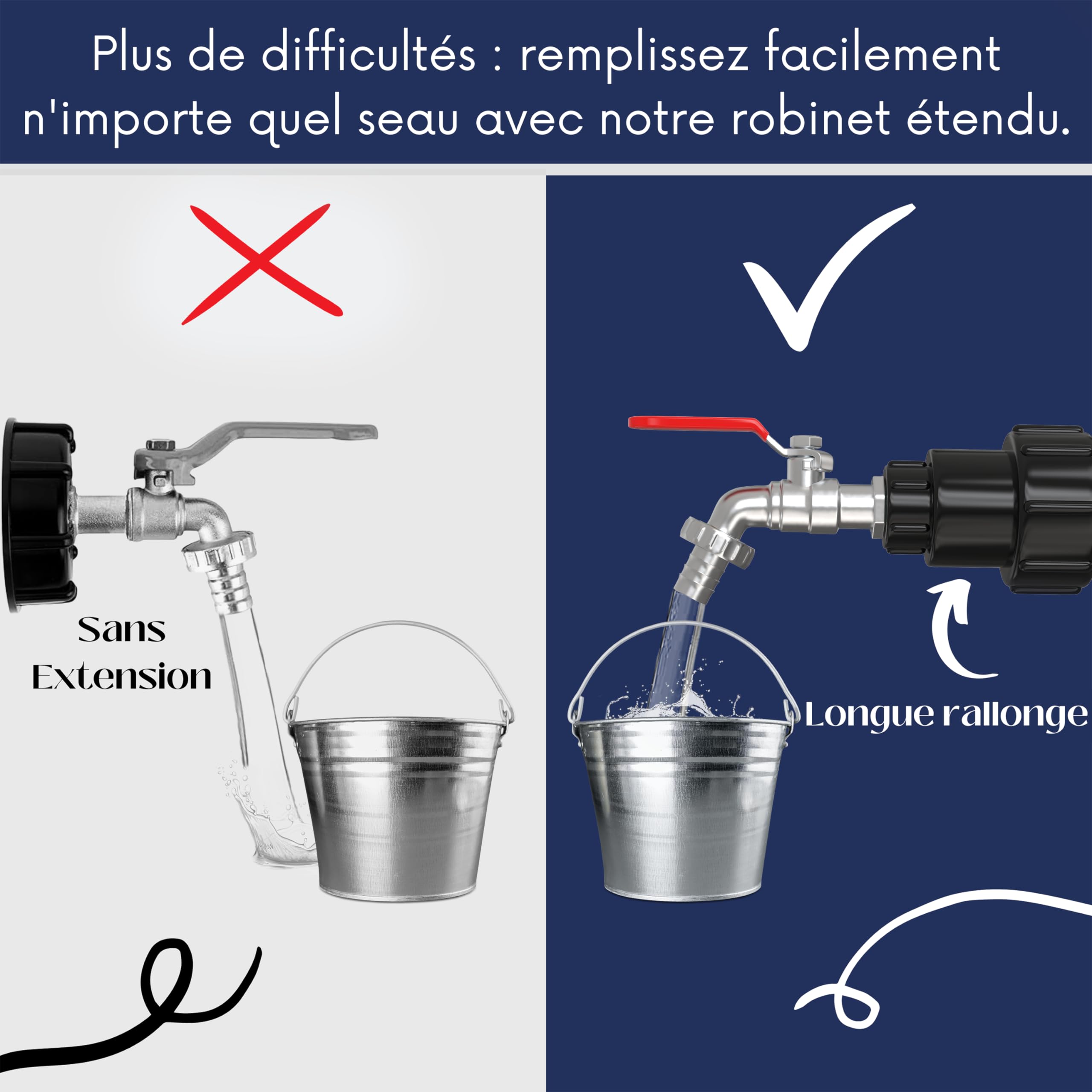 Plus de difficultés : remplissez facilement n'importe quel seau avec notre robinet étendu.

Sans Extension

Longue rallonge