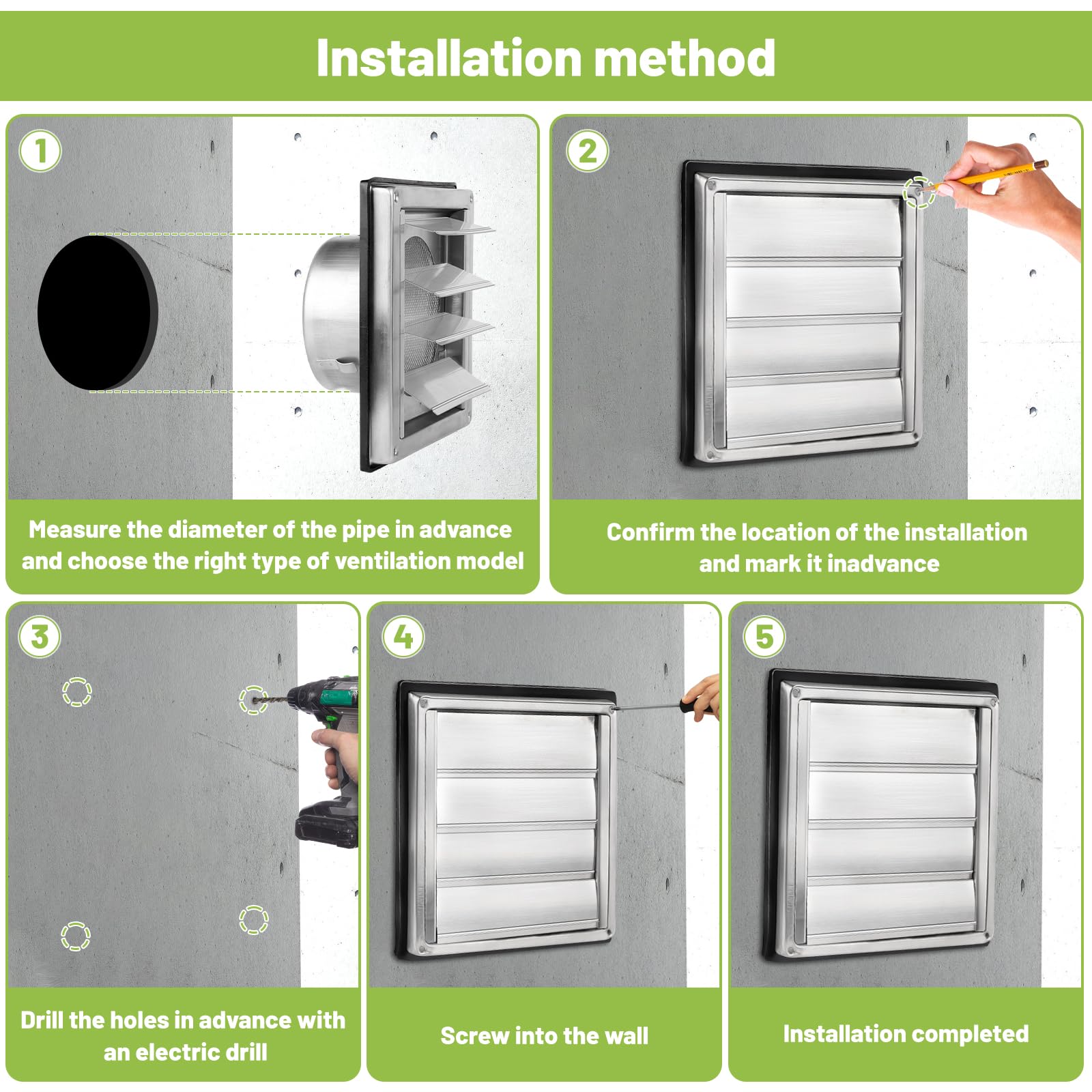 Installation method

1

Measure the diameter of the pipe in advance and choose the right type of ventilation model

2

Confirm the location of the installation and mark it inadvance

3

Drill the holes in advance with an electric drill

4

Screw into the wall

5

Installation completed