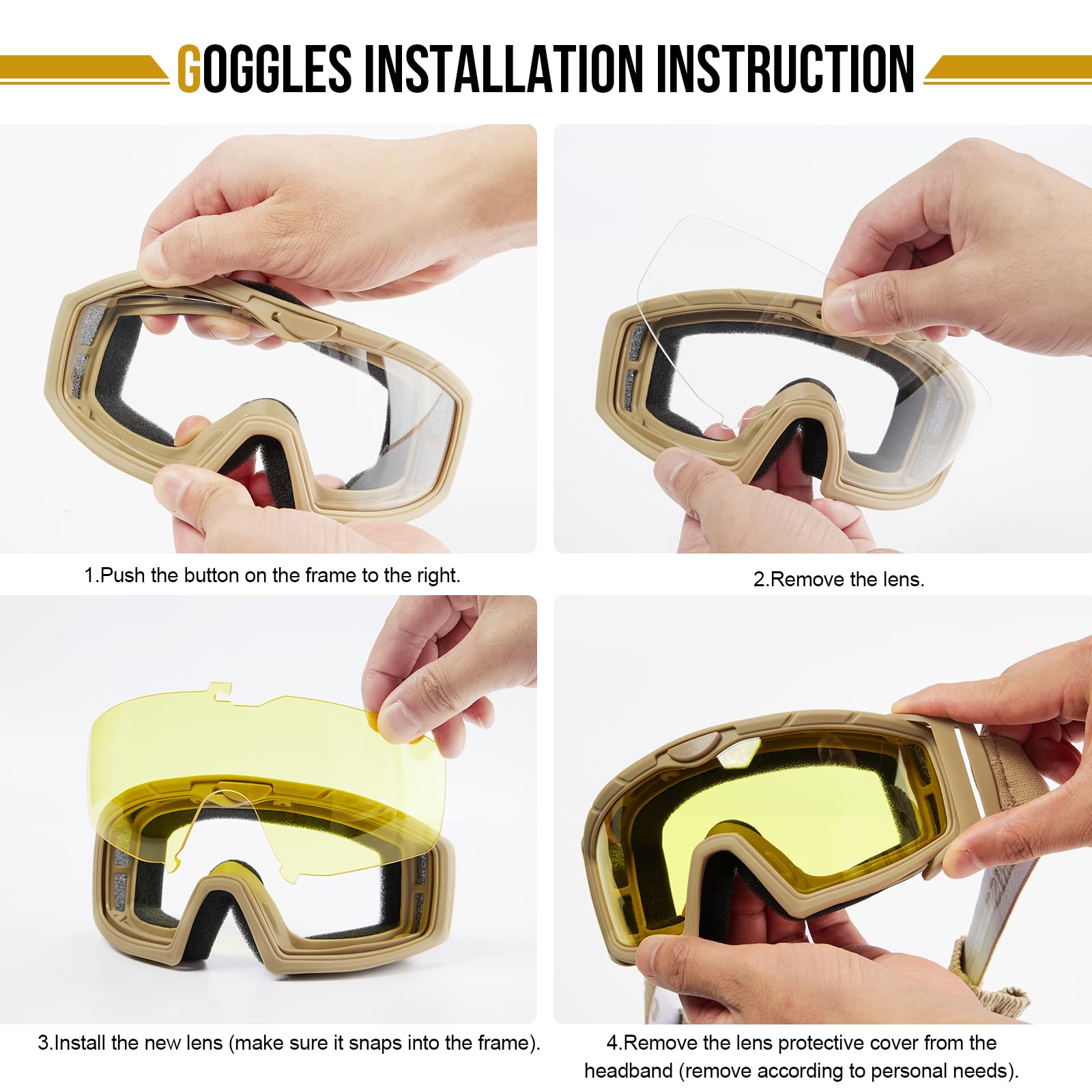 GOGGLES INSTALLATION INSTRUCTION

1.Push the button on the frame to the right.

2.Remove the lens.

3.Install the new lens (make sure it snaps into the frame).

4.Remove the lens protective cover from the headband (remove according to personal needs).