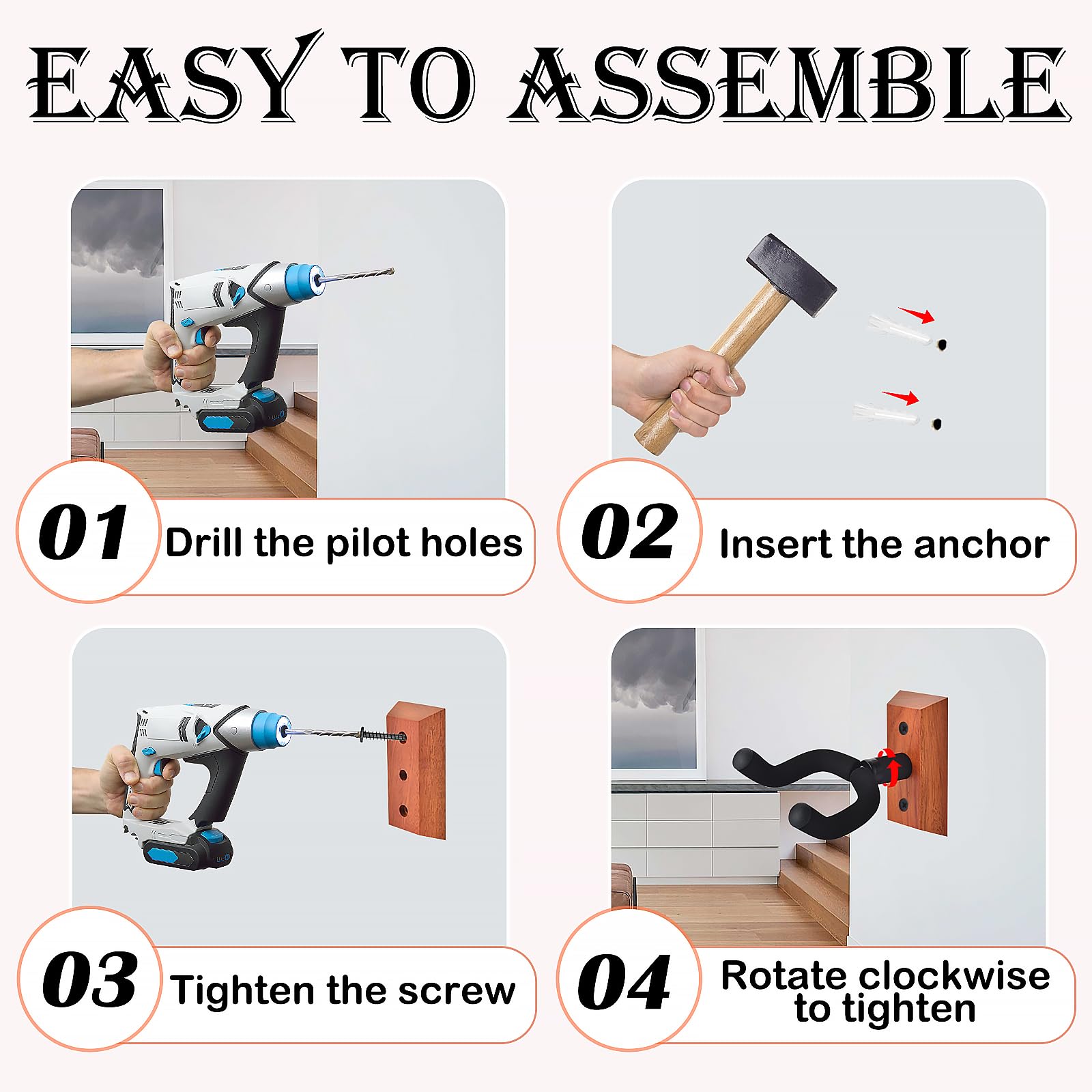 EASY TO ASSEMBLE

01 Drill the pilot holes

02 Insert the anchor

03 Tighten the screw

04 Rotate clockwise to tighten