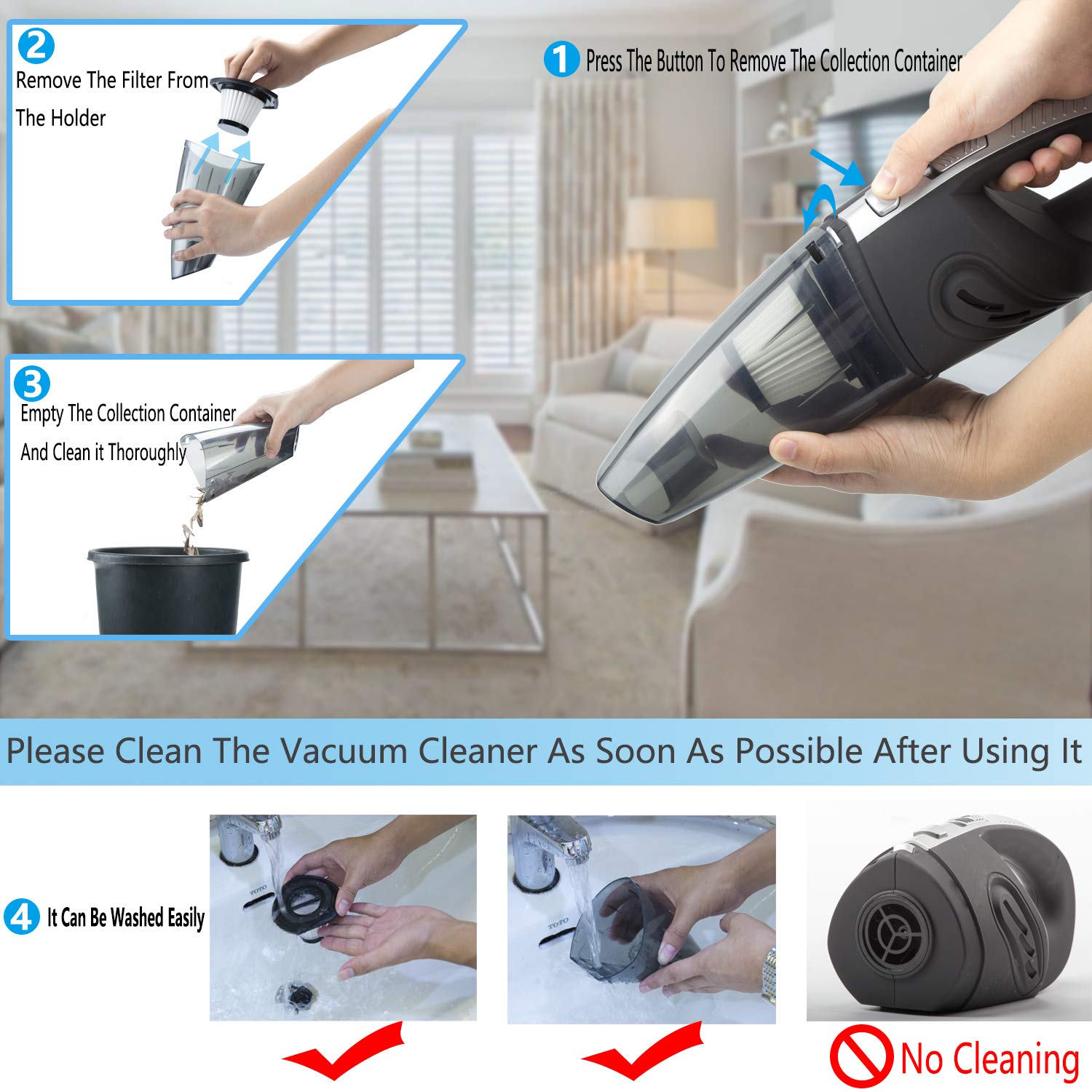 2 Remove The Filter From The Holder

1 Press The Button To Remove The Collection Container

3 Empty The Collection Container And Clean it Thoroughly

Please Clean The Vacuum Cleaner As Soon As Possible After Using It

4 It Can Be Washed Easily

TOTO

TOTO

No Cleaning