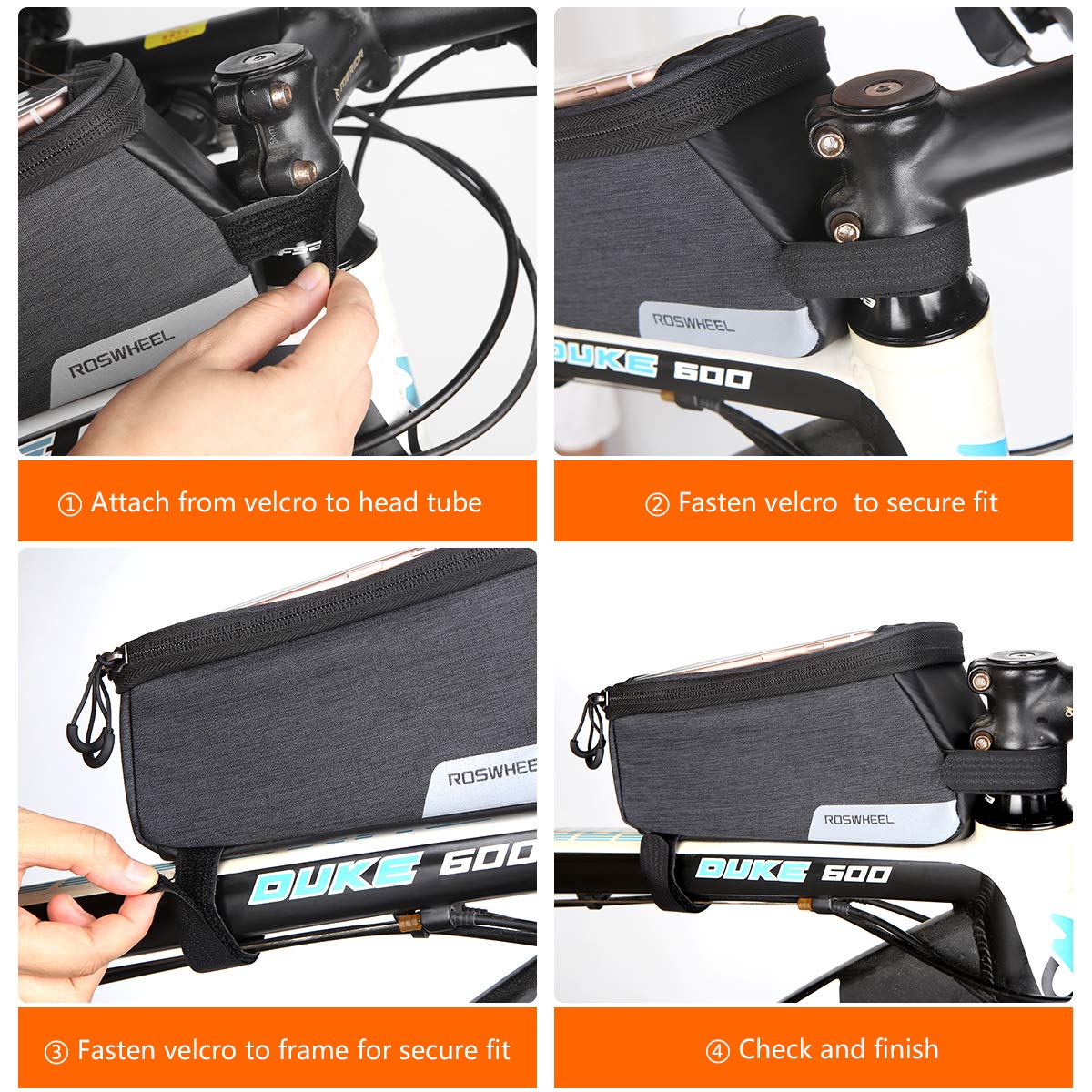 ROSWHEEL

① Attach from velcro to head tube

ROSWHEEL

DUKE 600

② Fasten velcro to secure fit

ROSWHEEL

DUKE 600

③ Fasten velcro to frame for secure fit

ROSWHEEL

DUKE 600

④ Check and finish