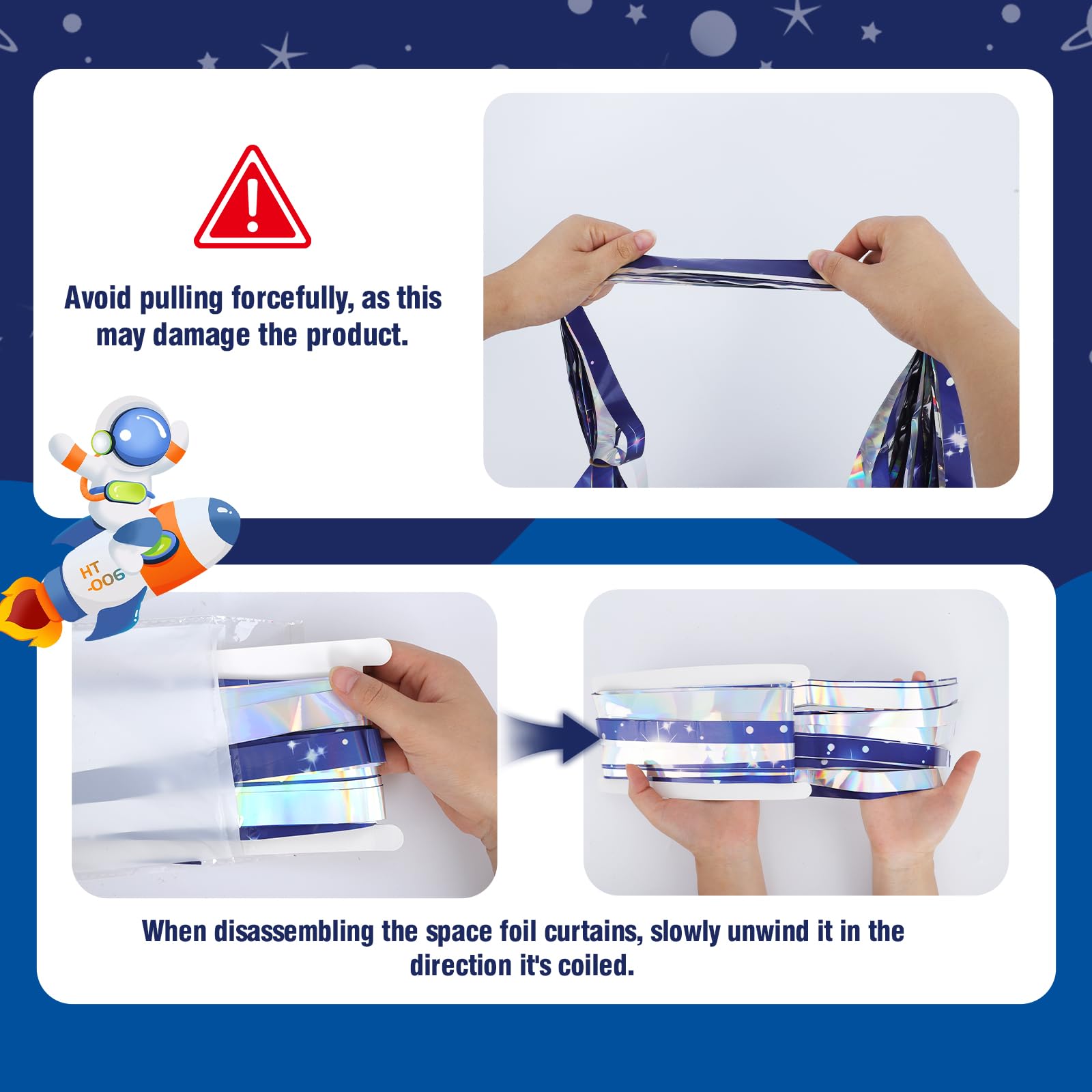 Avoid pulling forcefully, as this may damage the product.

HT -006

When disassembling the space foil curtains, slowly unwind it in the direction it's coiled.