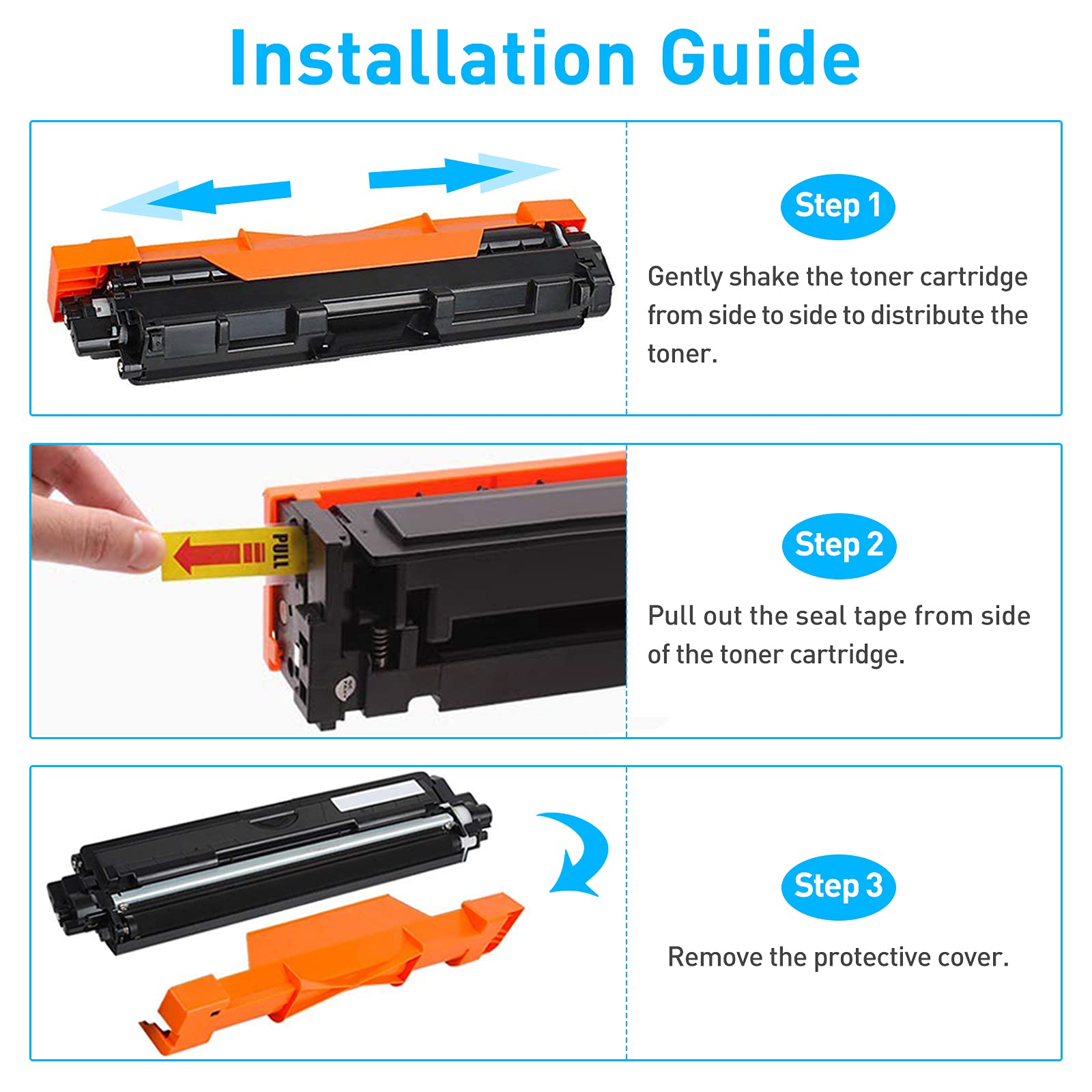 Installation Guide

Step 1

Gently shake the toner cartridge from side to side to distribute the toner.

PULL

Step 2

Pull out the seal tape from side of the toner cartridge.

Step 3

Remove the protective cover.