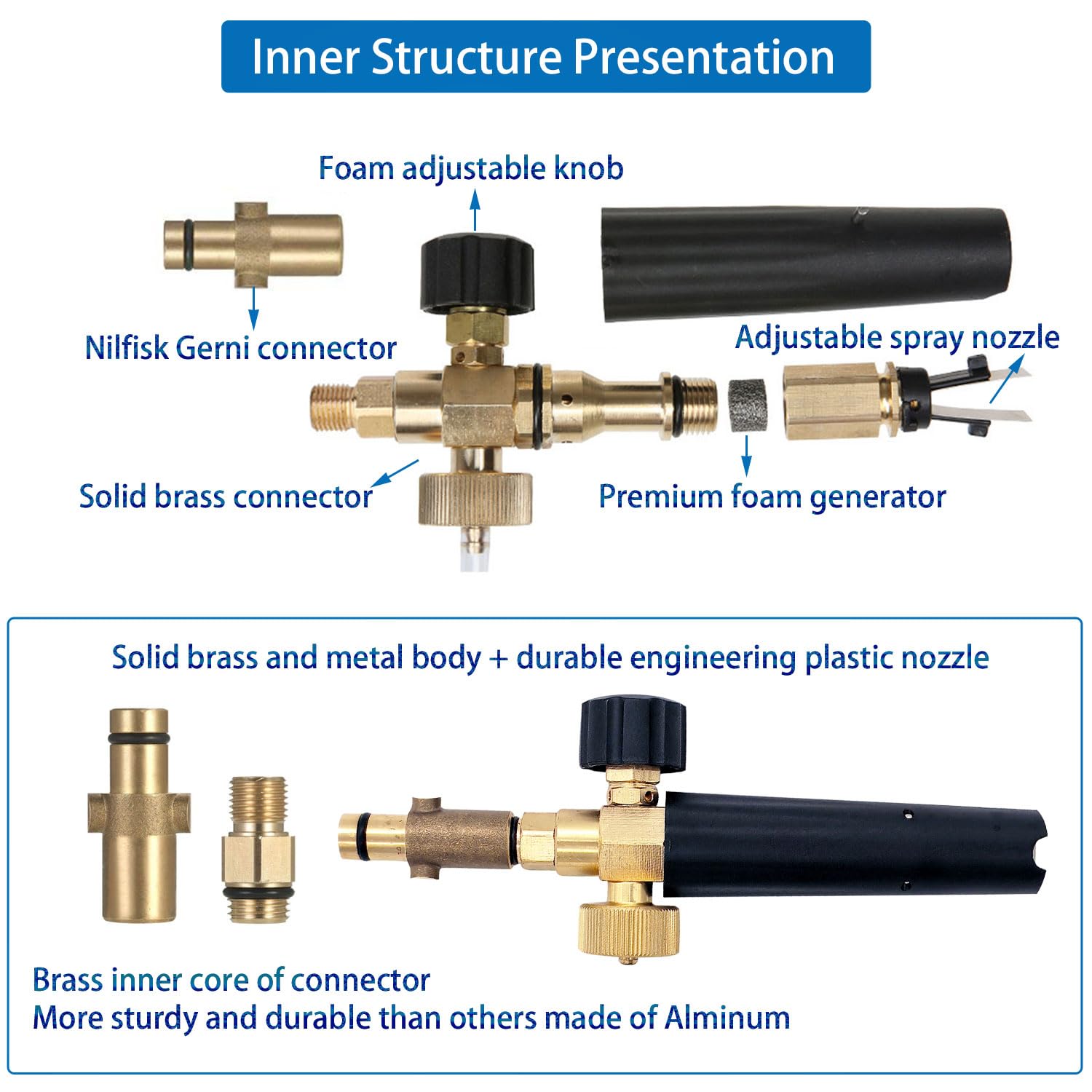 Inner Structure Presentation

Foam adjustable knob

Nilfisk Gerni connector

Adjustable spray nozzle

Solid brass connector

Premium foam generator

Solid brass and metal body + durable engineering plastic nozzle

Brass inner core of connector
More sturdy and durable than others made of Alminum