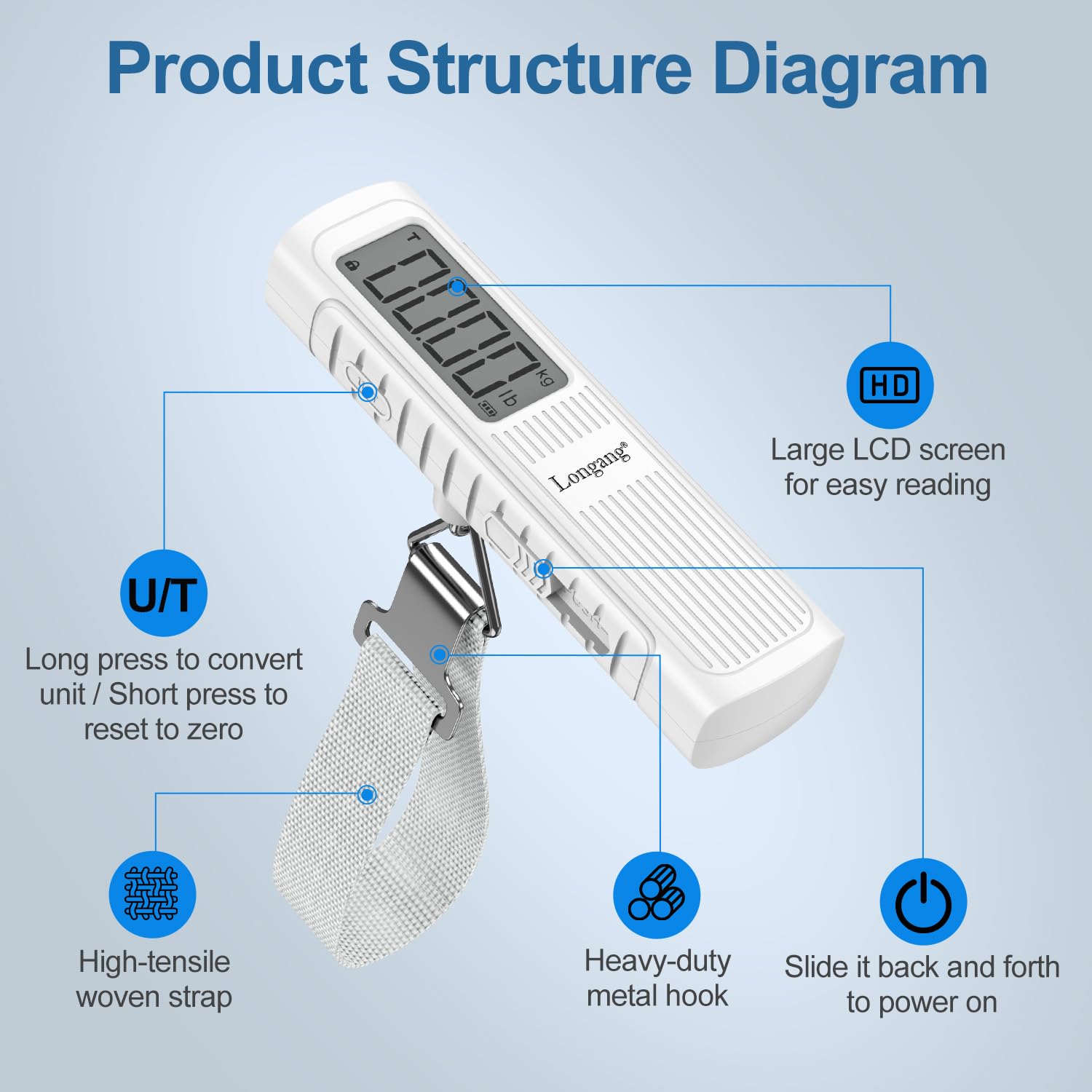 Product Structure Diagram

T
kg
lb

Longang®

HD

Large LCD screen for easy reading

U/T

Long press to convert unit / Short press to reset to zero

High-tensile woven strap

Heavy-duty metal hook

Slide it back and forth to power on